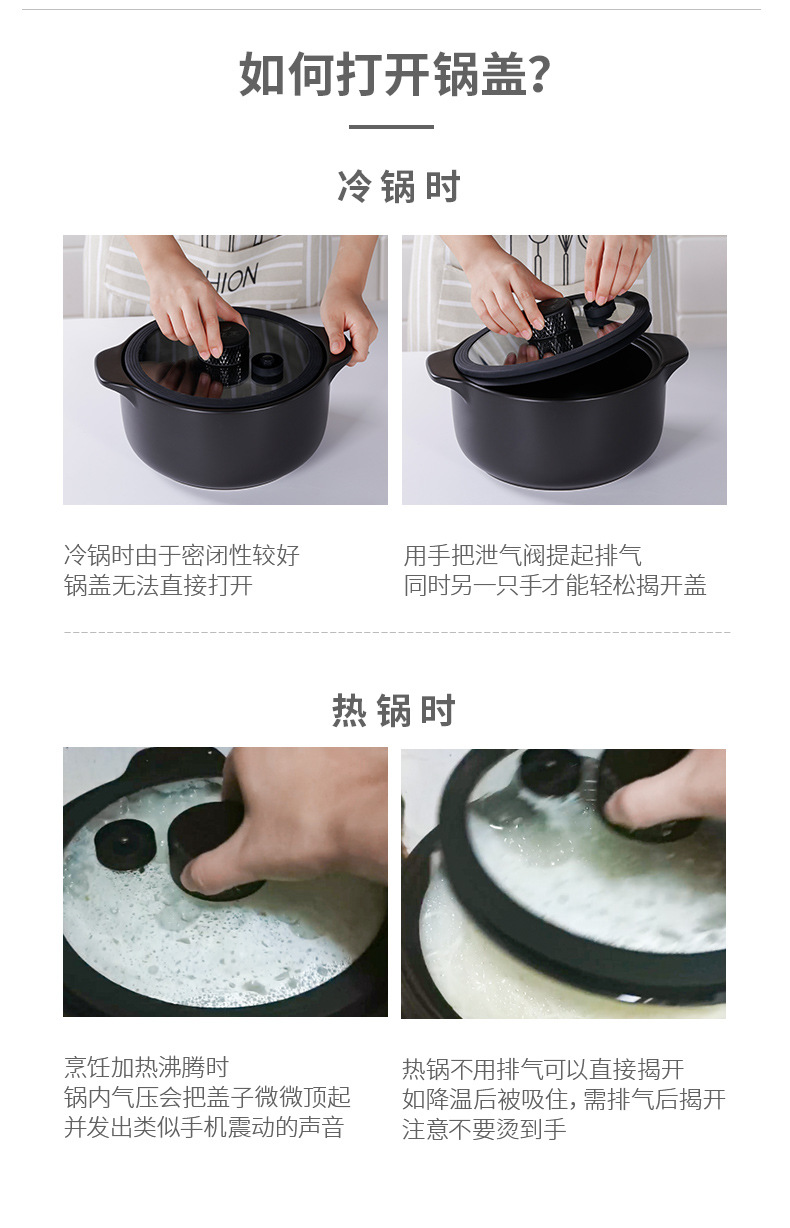 如何打开锅盖?

冷锅时

HION

冷锅时由于密闭性较好
锅盖无法直接打开

用手把泄气阀提起排气
同时另一只手才能轻松揭开盖

热锅时

烹饪加热沸腾时
锅内气压会把盖子微微顶起
并发出类似手机震动的声音

热锅不用排气可以直接揭开
如降温后被吸住，需排气后揭开
注意不要烫到手