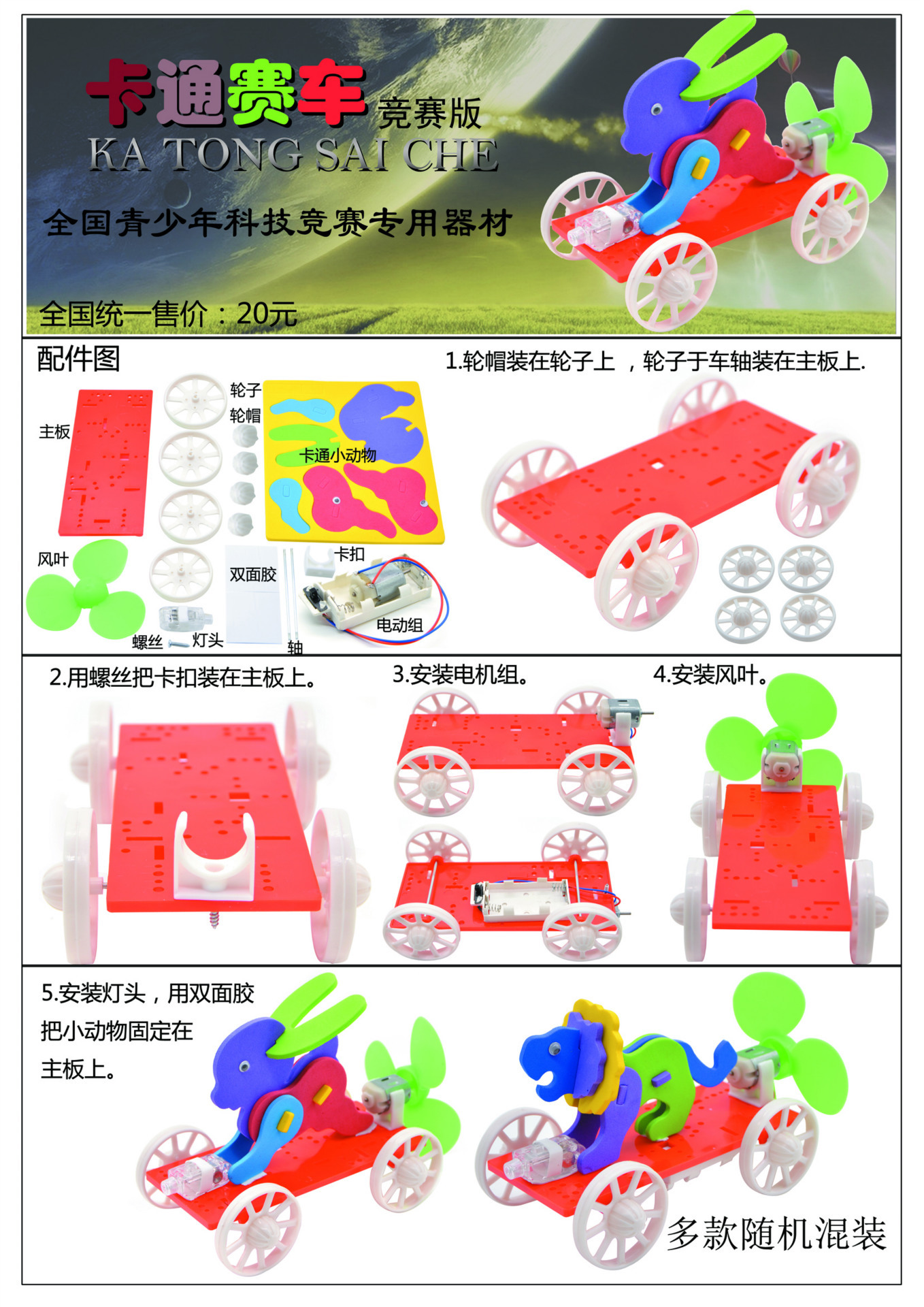 卡通赛车 竞赛版
KA TONG SAI CHE
全国青少年科技竞赛专用器材
全国统一售价：20元

配件图
主板
轮子
轮帽
卡通小动物
风叶
双面胶
卡扣
电动组
螺丝
灯头
轴

1.轮帽装在轮子上 ，轮子于车轴装在主板上.

2.用螺丝把卡扣装在主板上。
3.安装电机组。
4.安装风叶。

5.安装灯头，用双面胶把小动物固定在主板上。

多款随机混装