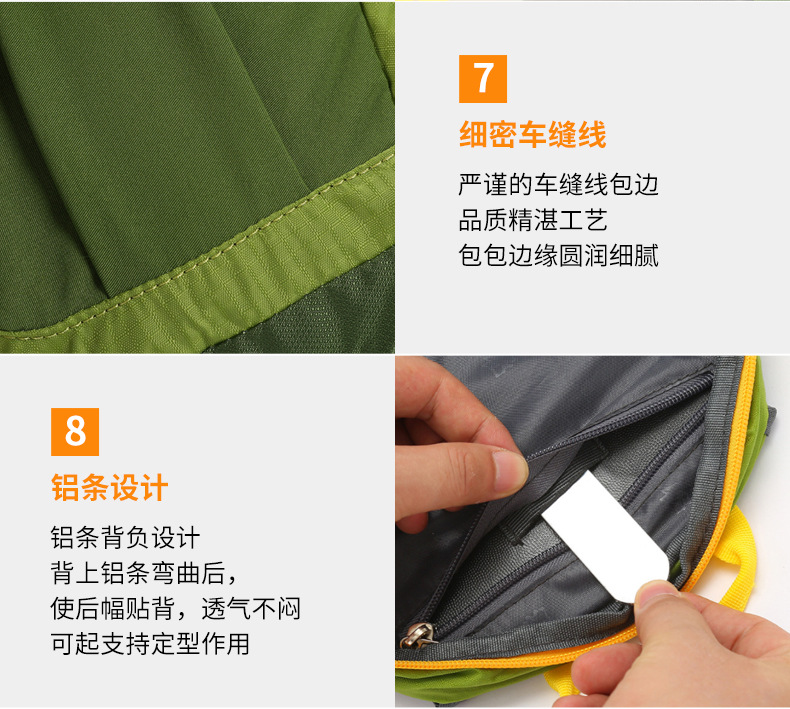 7

细密车缝线

严谨的车缝线包边
品质精湛工艺
包包边缘圆润细腻

8

铝条设计

铝条背负设计
背上铝条弯曲后，
使后幅贴背，透气不闷
可起支持定型作用