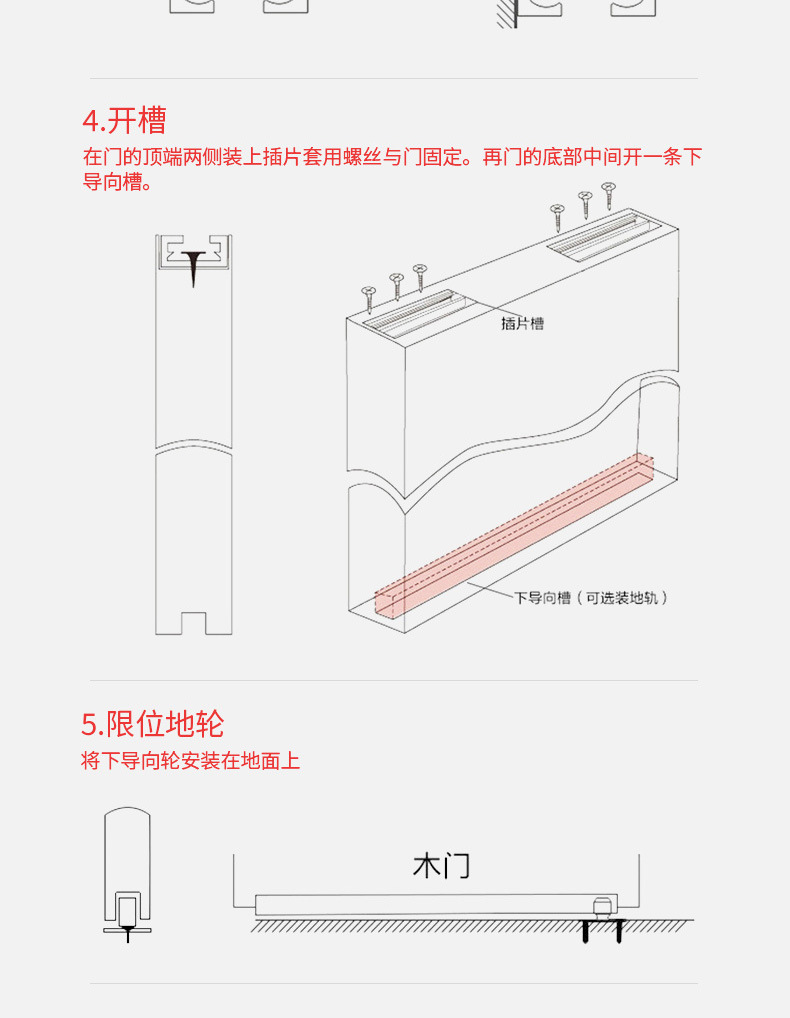 4.开槽

在门的顶端两侧装上插片套用螺丝与门固定。再门的底部中间开一条下导向槽。

插片槽

下导向槽（可选装地轨）

5.限位地轮

将下导向轮安装在地面上

木门