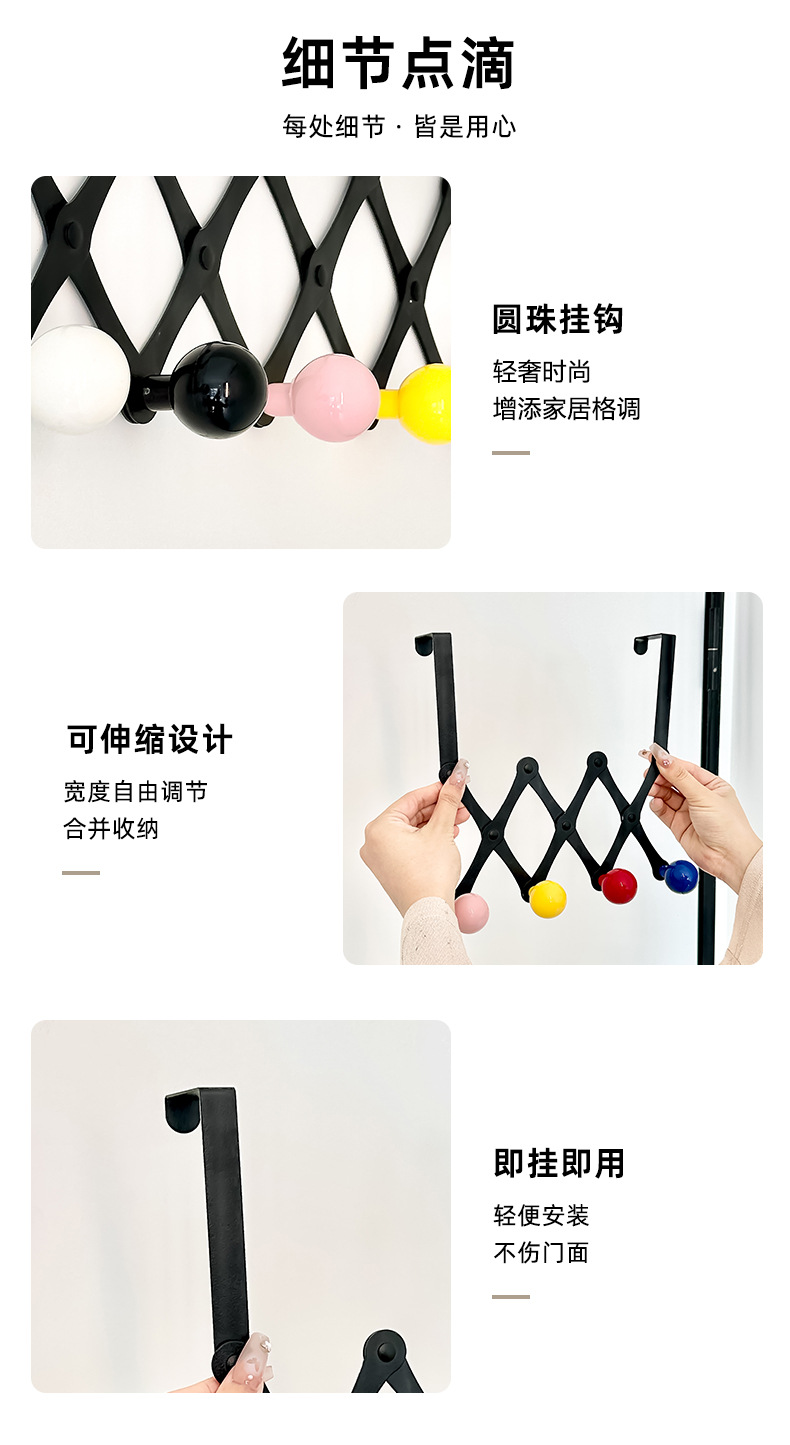 细节点滴

每处细节 · 皆是用心

圆珠挂钩

轻奢时尚
增添家居格调

可伸缩设计

宽度自由调节
合并收纳

即挂即用

轻便安装
不伤门面