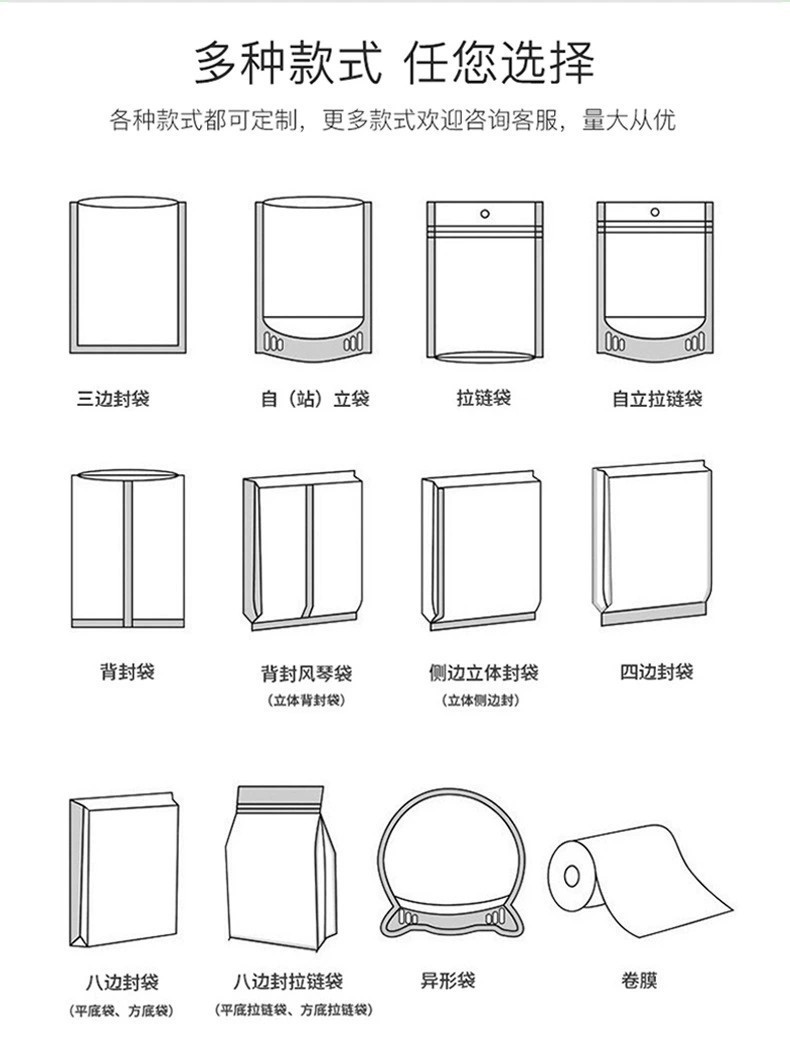 多种款式 任您选择

各种款式都可定制，更多款式欢迎咨询客服，量大从优

三边封袋

自（站）立袋

拉链袋

自立拉链袋

背封袋

背封风琴袋
（立体背封袋）

侧边立体封袋
（立体侧边封）

四边封袋

八边封袋
（平底袋、方底袋）

八边封拉链袋
（平底拉链袋、方底拉链袋）

异形袋

卷膜