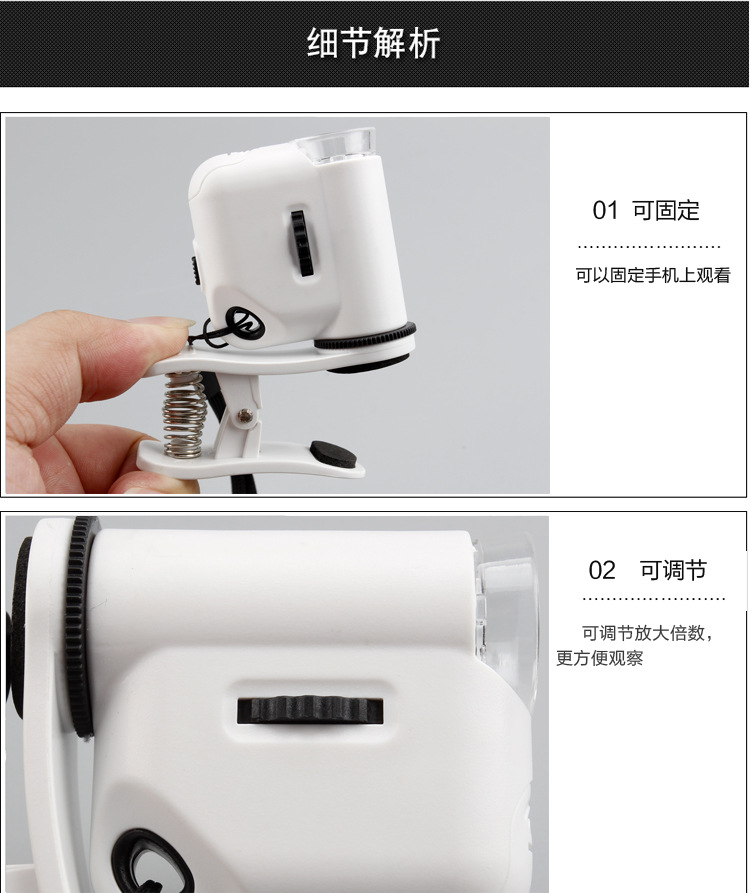 细节解析

01 可固定

可以固定手机上观看

02 可调节

可调节放大倍数，更方便观察