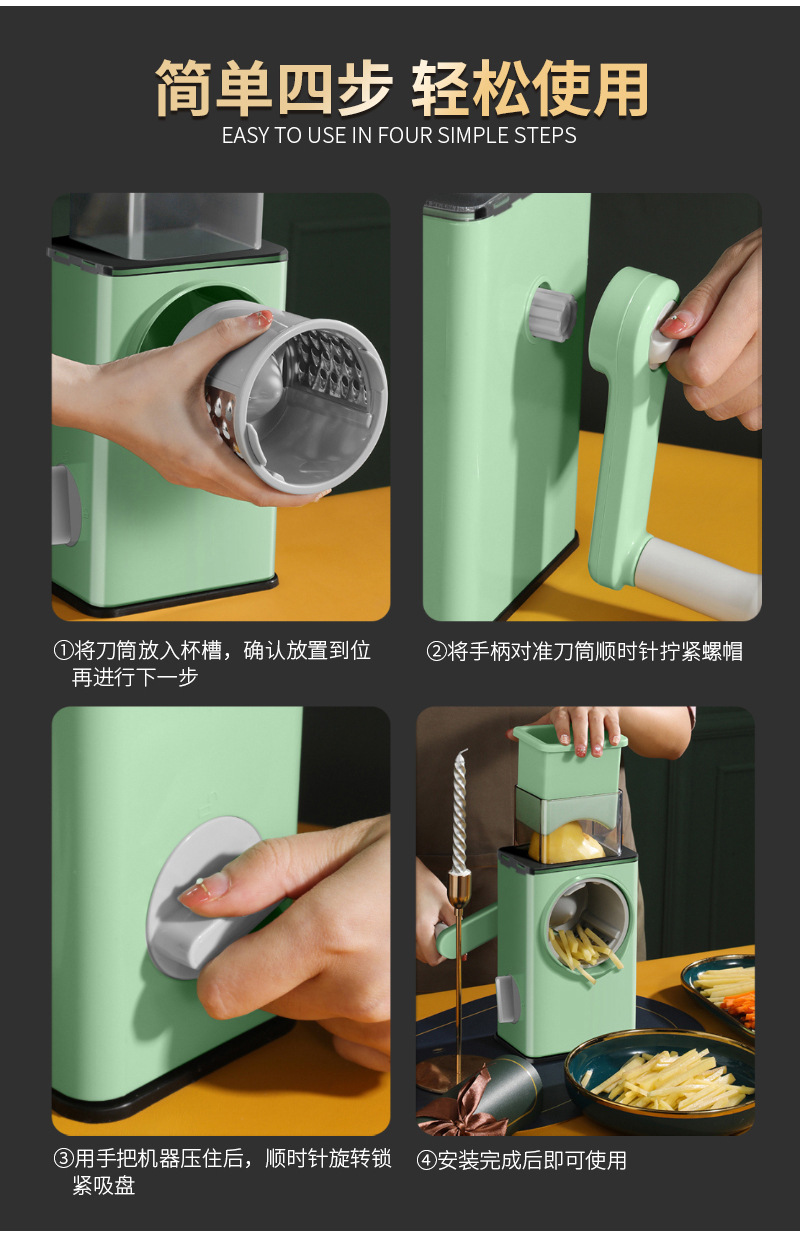 简单四步 轻松使用
EASY TO USE IN FOUR SIMPLE STEPS

①将刀筒放入杯槽，确认放置到位再进行下一步

②将手柄对准刀筒顺时针拧紧螺帽

③用手把机器压住后，顺时针旋转锁紧吸盘

④安装完成后即可使用