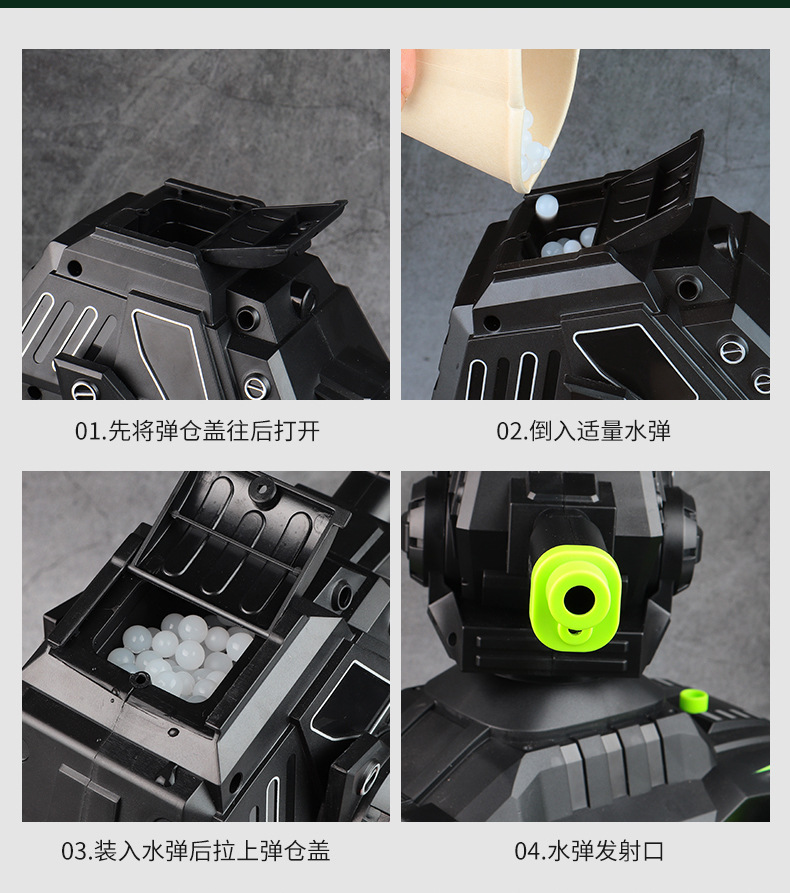 01.先将弹仓盖往后打开

02.倒入适量水弹

03.装入水弹后拉上弹仓盖

04.水弹发射口