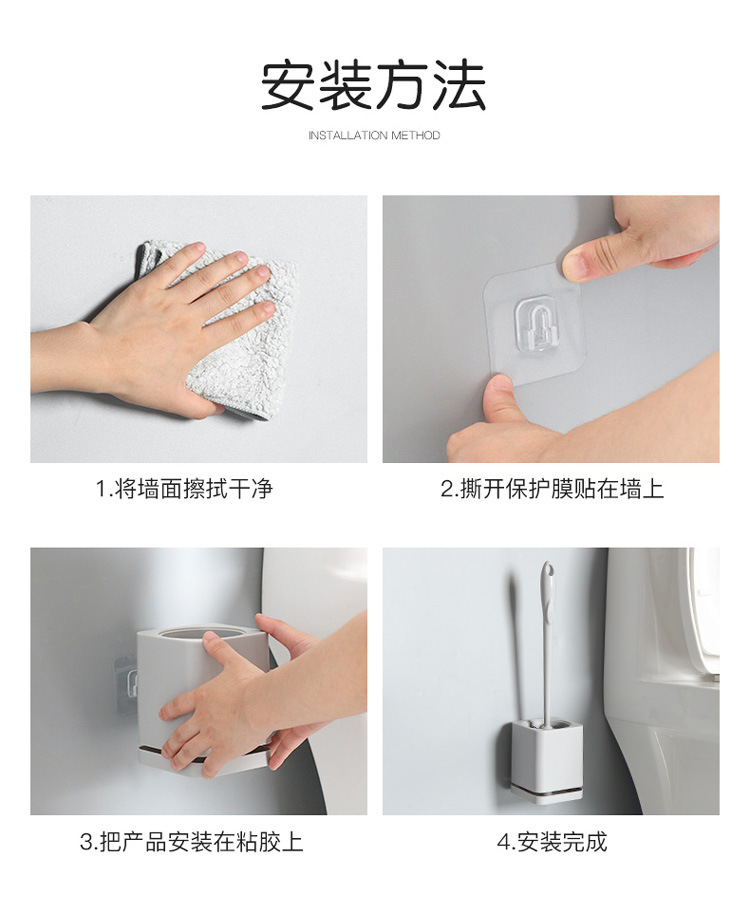 安装方法

INSTALLATION METHOD

1.将墙面擦拭干净

2.撕开保护膜贴在墙上

3.把产品安装在粘胶上

4.安装完成