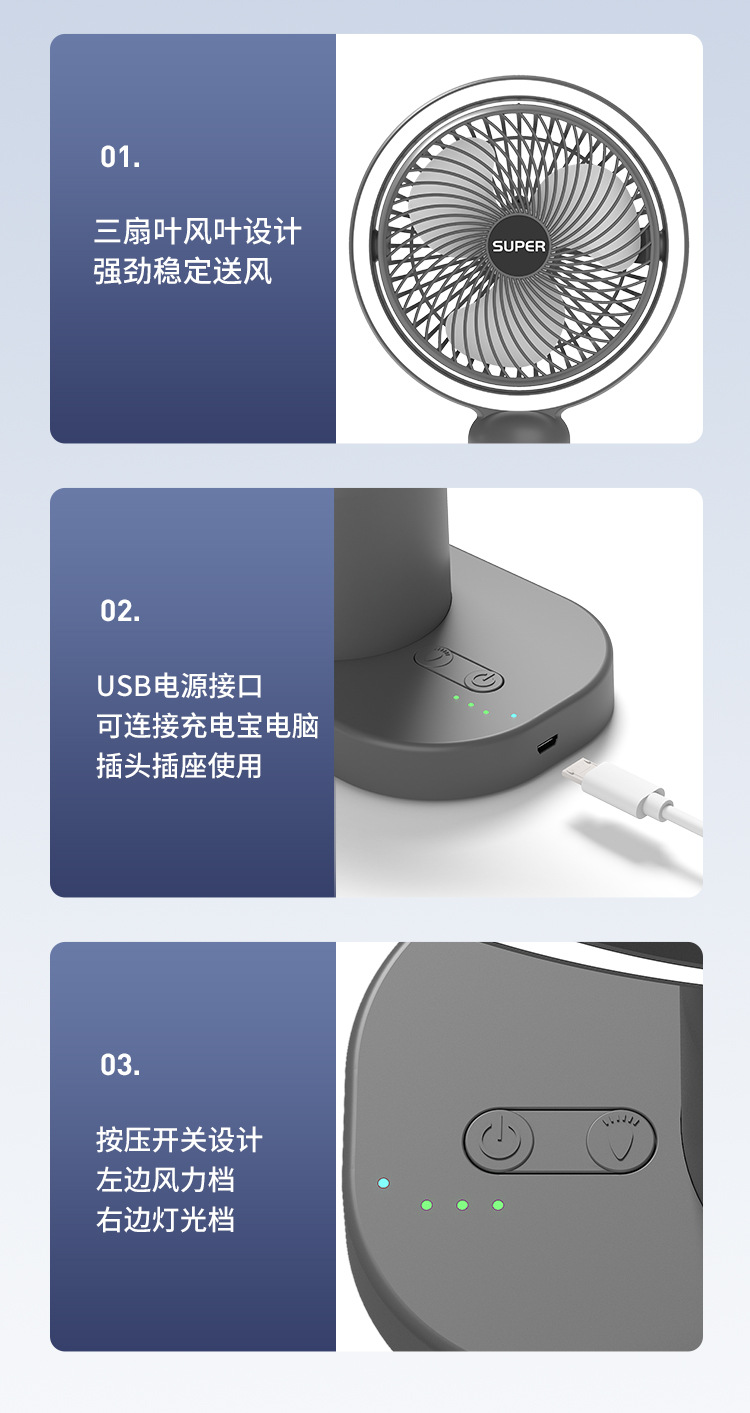 01.

三扇叶风叶设计
强劲稳定送风

SUPER

02.

USB电源接口
可连接充电宝电脑
插头插座使用

03.

按压开关设计
左边风力档
右边灯光档