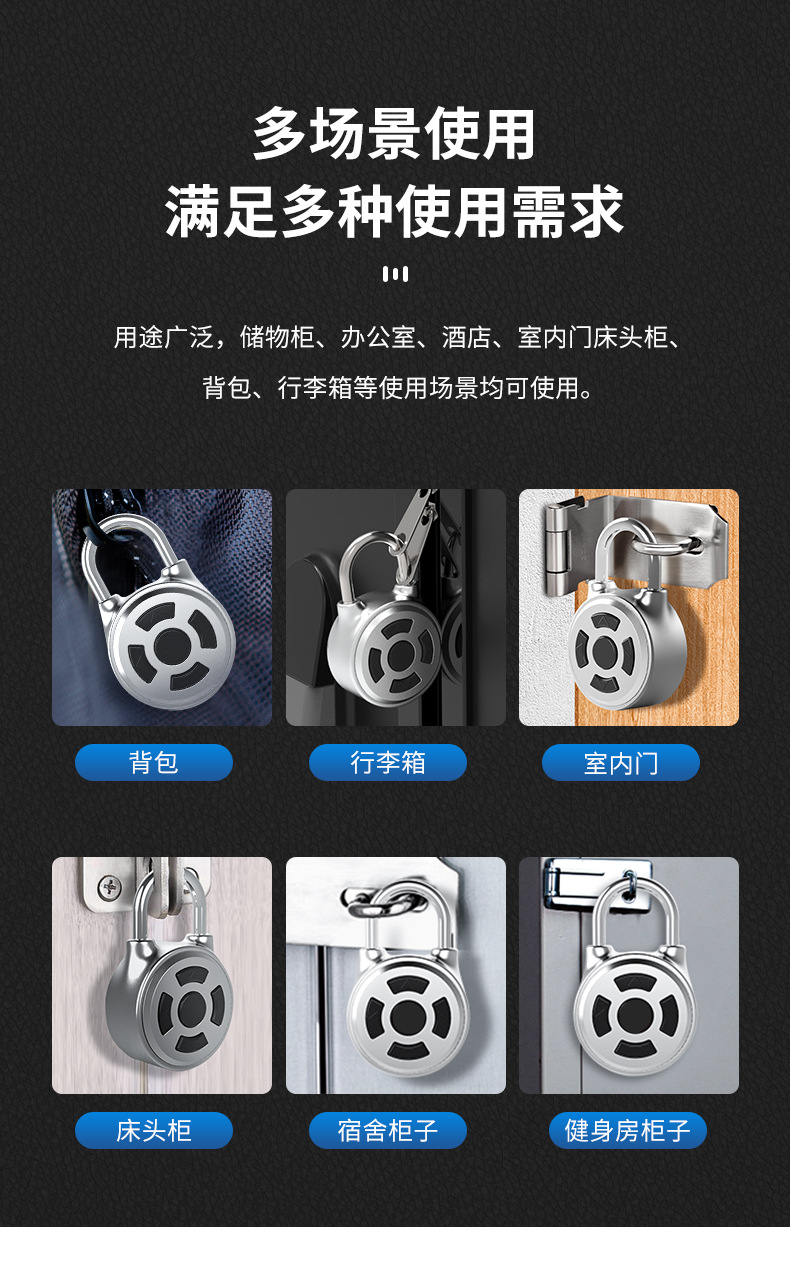 多场景使用
满足多种使用需求

用途广泛，储物柜、办公室、酒店、室内门床头柜、背包、行李箱等使用场景均可使用。

背包

行李箱

室内门

床头柜

宿舍柜子

健身房柜子