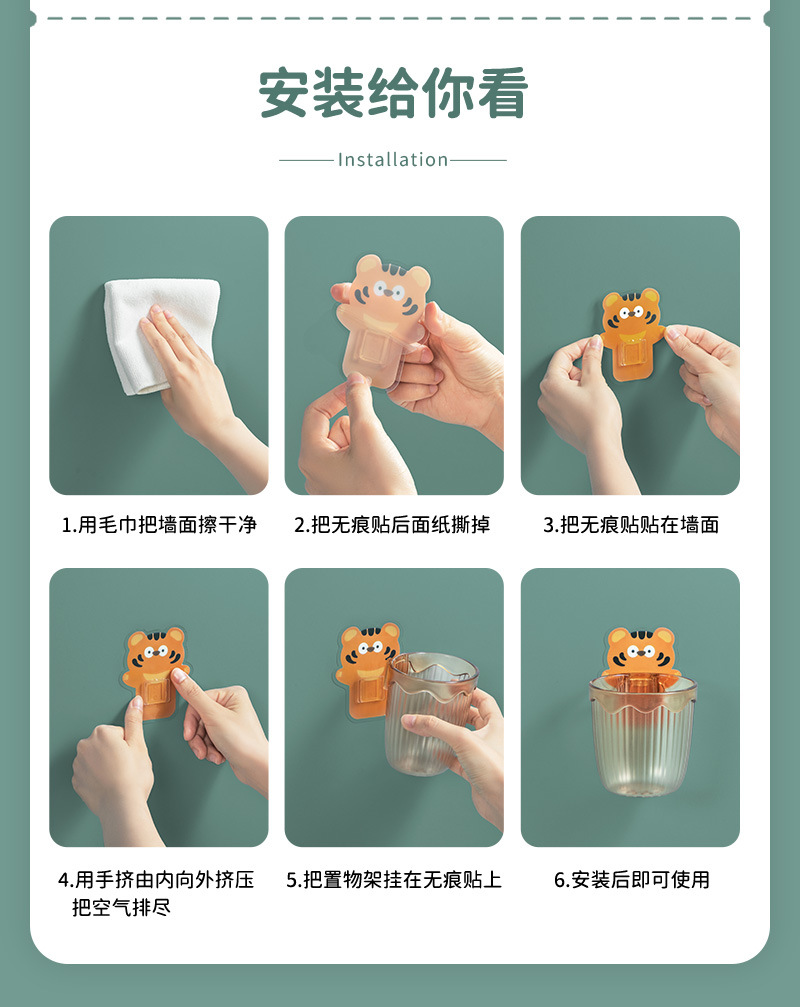 安装给你看

Installation

1.用毛巾把墙面擦干净

2.把无痕贴后面纸撕掉

3.把无痕贴贴在墙面

4.用手挤由内向外挤压把空气排尽

5.把置物架挂在无痕贴上

6.安装后即可使用