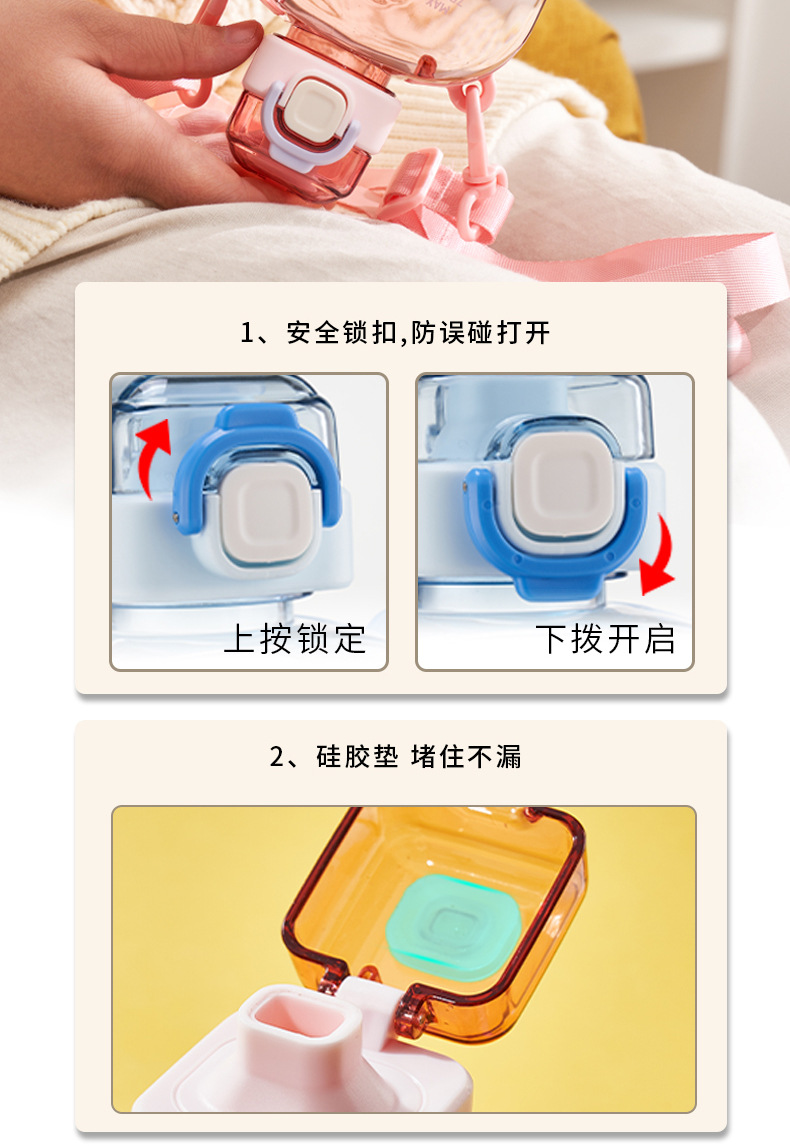 1、安全锁扣,防误碰打开

上按锁定

下拨开启

2、硅胶垫 堵住不漏