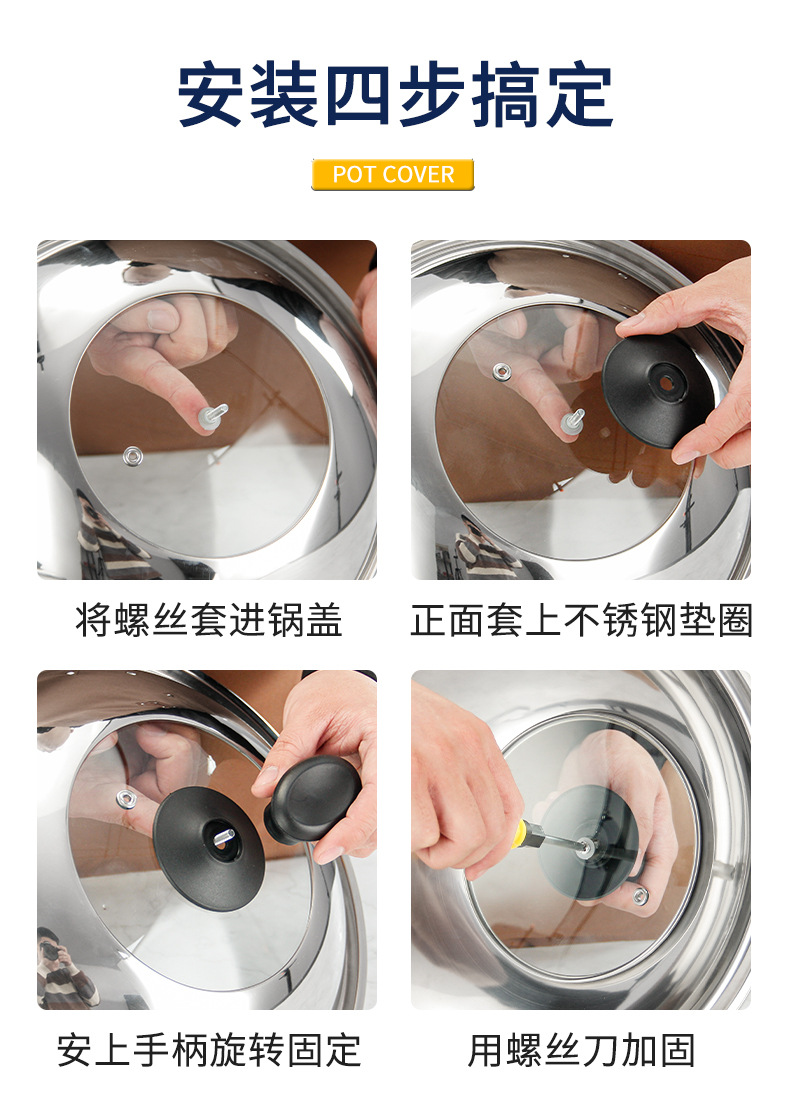 安装四步搞定

POT COVER

将螺丝套进锅盖

正面套上不锈钢垫圈

安上手柄旋转固定

用螺丝刀加固