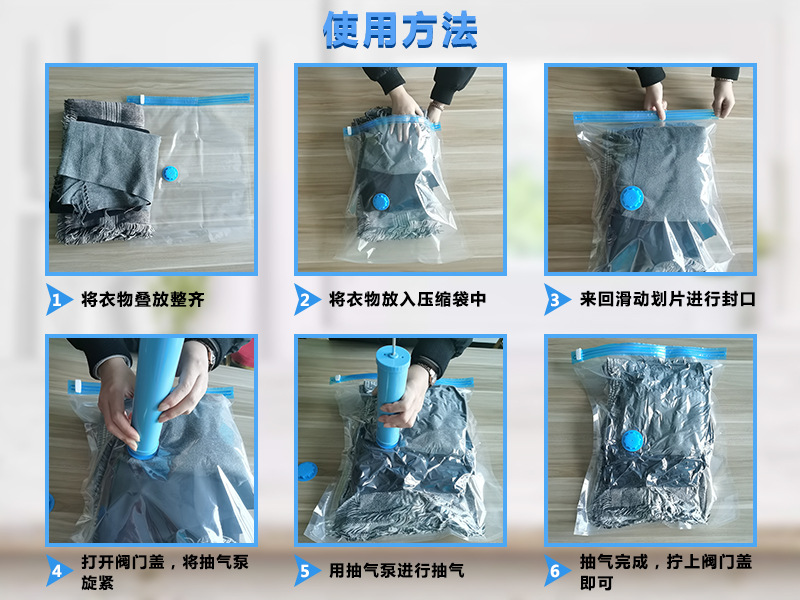 使用方法

1 将衣物叠放整齐

2 将衣物放入压缩袋中

3 来回滑动划片进行封口

4 打开阀门盖，将抽气泵旋紧

5 用抽气泵进行抽气

6 抽气完成，拧上阀门盖即可