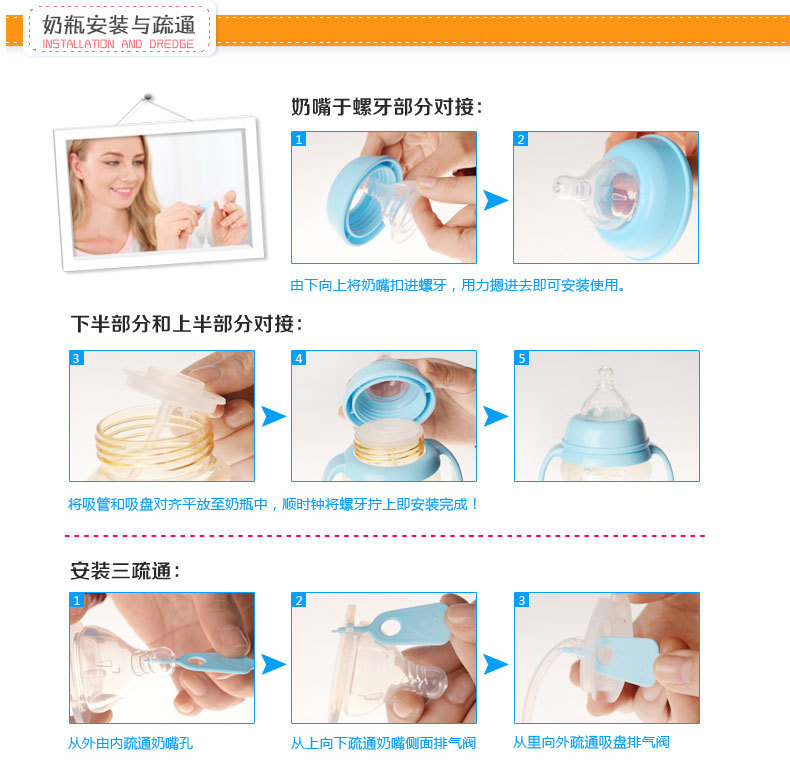 奶瓶安装与疏通
INSTALLATION AND DREDGE

奶嘴于螺牙部分对接：

1

2

由下向上将奶嘴扣进螺牙，用力摁进去即可安装使用。

下半部分和上半部分对接：

3

4

5

将吸管和吸盘对齐平放至奶瓶中，顺时钟将螺牙拧上即安装完成！

安装三疏通：

1

2

3

从外由内疏通奶嘴孔

从上向下疏通奶嘴侧面排气阀

从里向外疏通吸盘排气阀