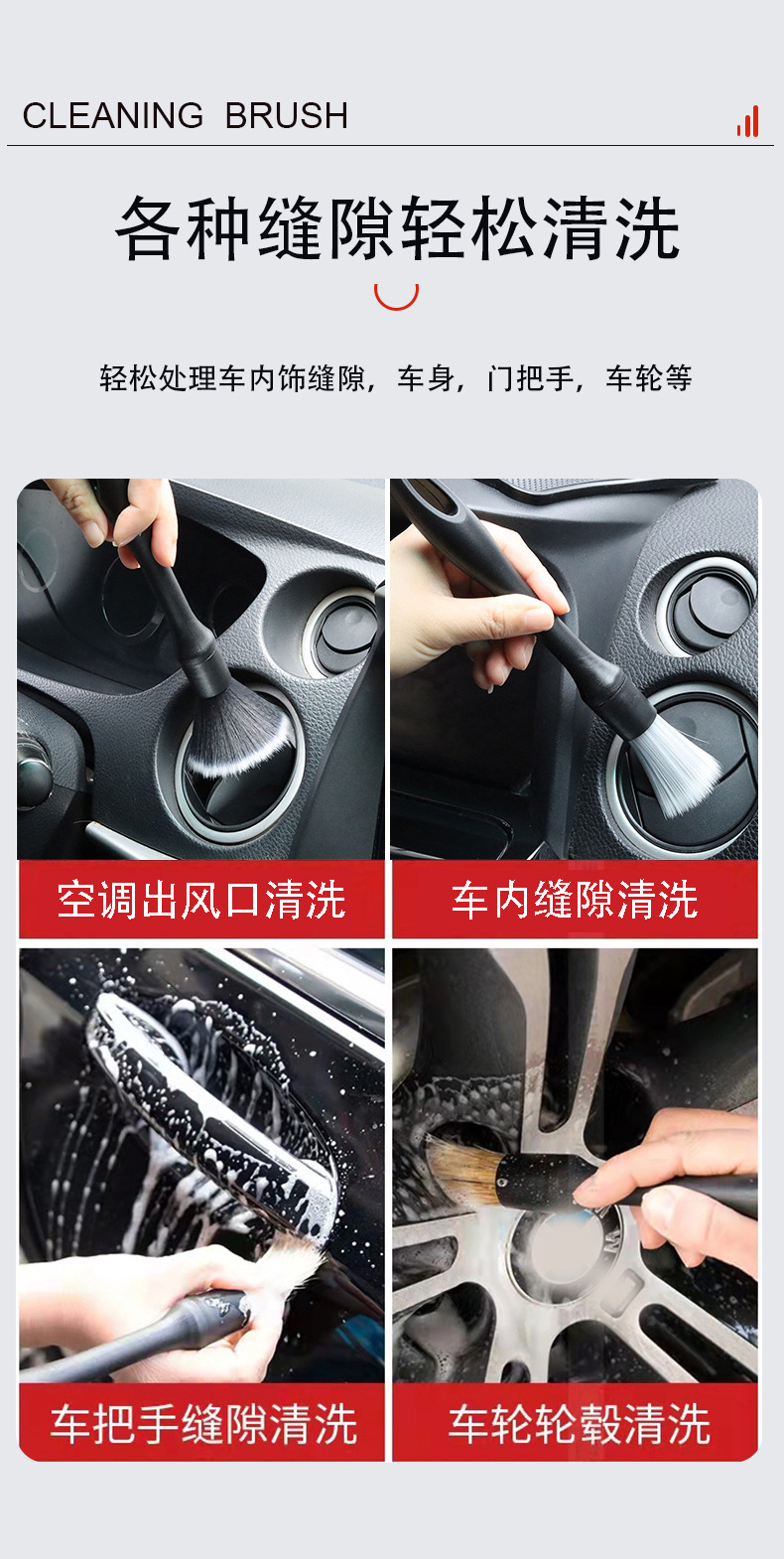 CLEANING BRUSH

各种缝隙轻松清洗

轻松处理车内饰缝隙，车身，门把手，车轮等

空调出风口清洗

车内缝隙清洗

车把手缝隙清洗

车轮轮毂清洗