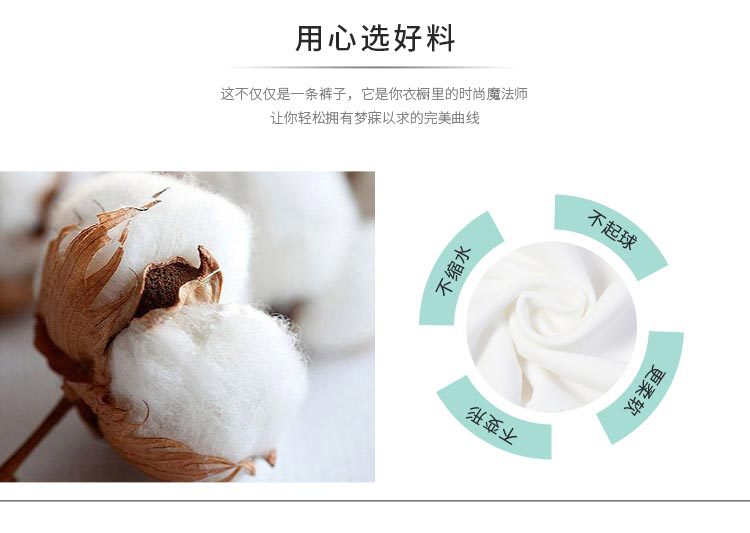 用心选好料

这不仅仅是一条裤子，它是你衣橱里的时尚魔法师
让你轻松拥有梦寐以求的完美曲线

不缩水

不起球

更柔软

不变形