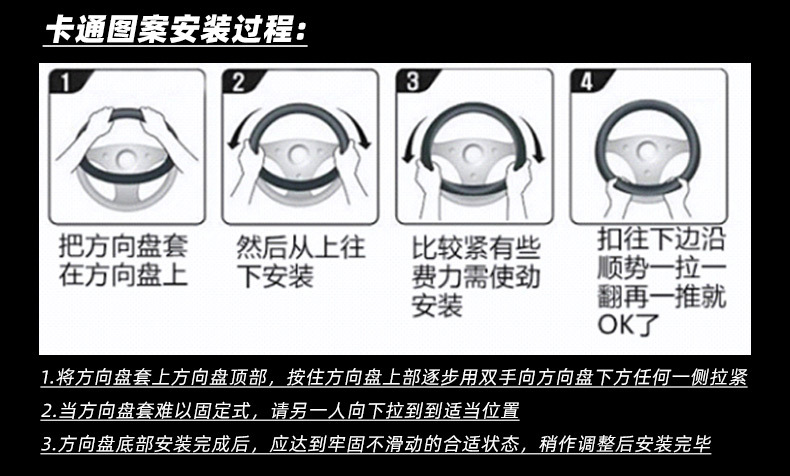 卡通图案安装过程：

1

把方向盘套在方向盘上

2

然后从上往下安装

3

比较紧有些费力需使劲安装

4

扣往下边沿顺势一拉一翻再一推就OK了

1.将方向盘套上方向盘顶部，按住方向盘上部逐步用双手向方向盘下方任何一侧拉紧

2.当方向盘套难以固定式，请另一人向下拉到到适当位置

3.方向盘底部安装完成后，应达到牢固不滑动的合适状态，稍作调整后安装完毕