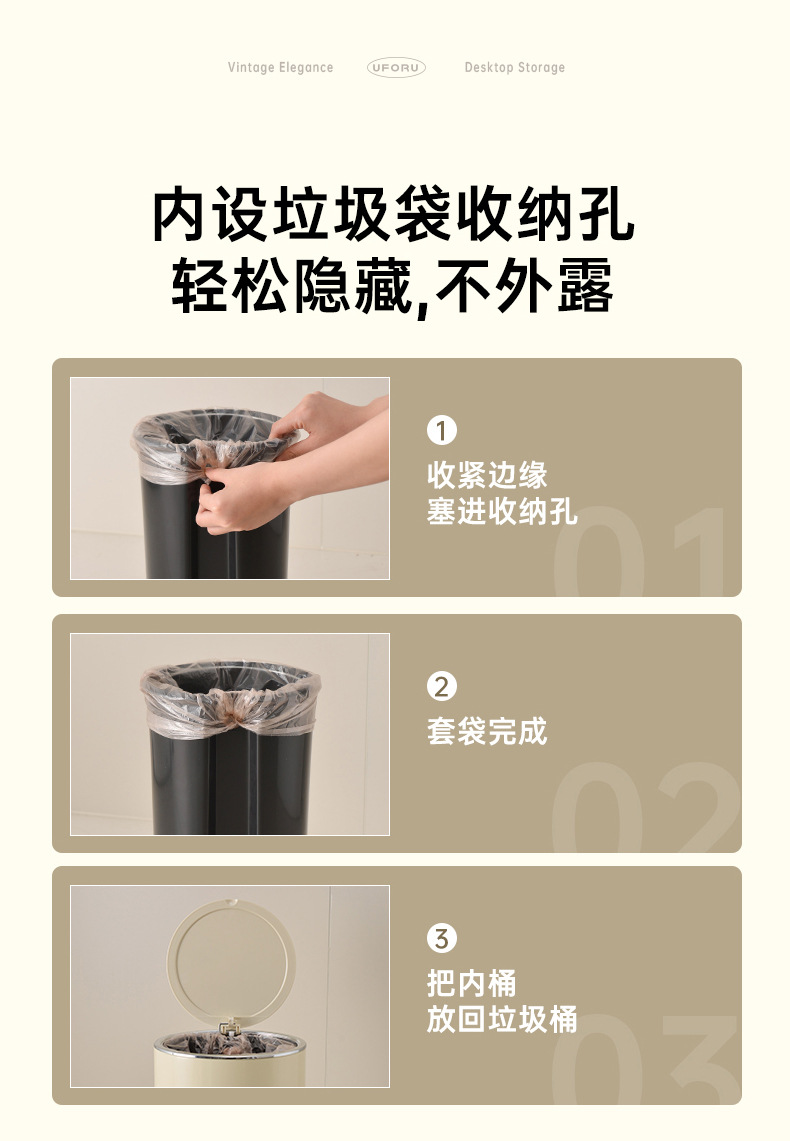 Vintage Elegance UFORU Desktop Storage

内设垃圾袋收纳孔
轻松隐藏,不外露

1
收紧边缘
塞进收纳孔
01

2
套袋完成
02

3
把内桶
放回垃圾桶
03