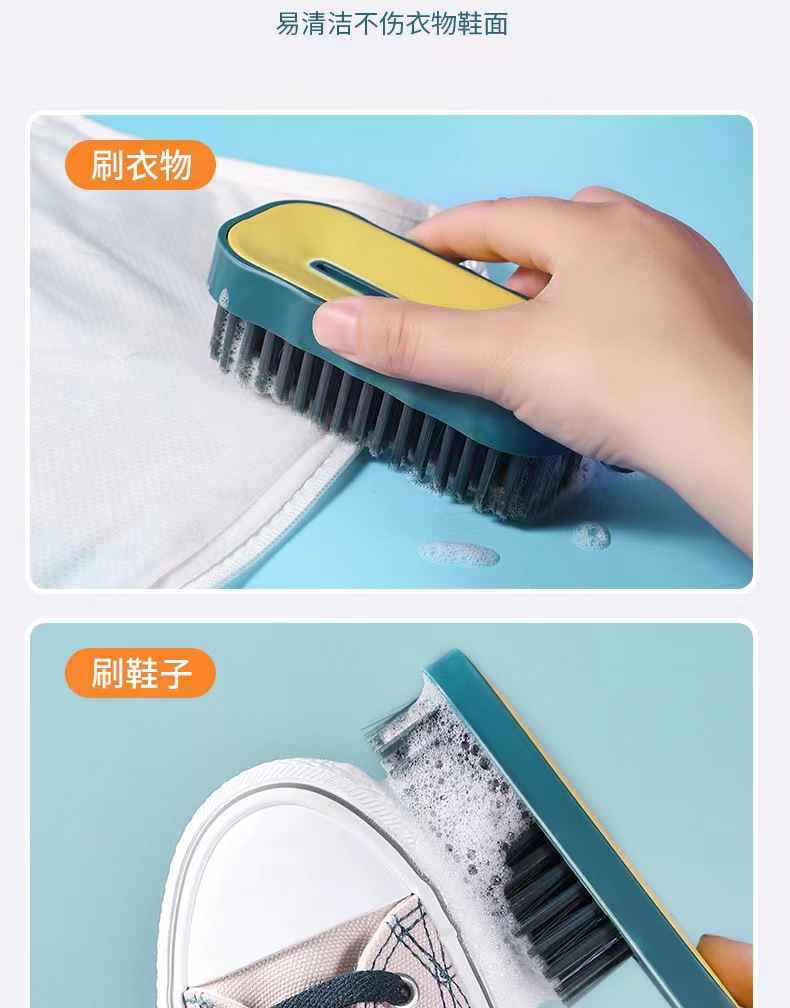 易清洁不伤衣物鞋面

刷衣物

刷鞋子