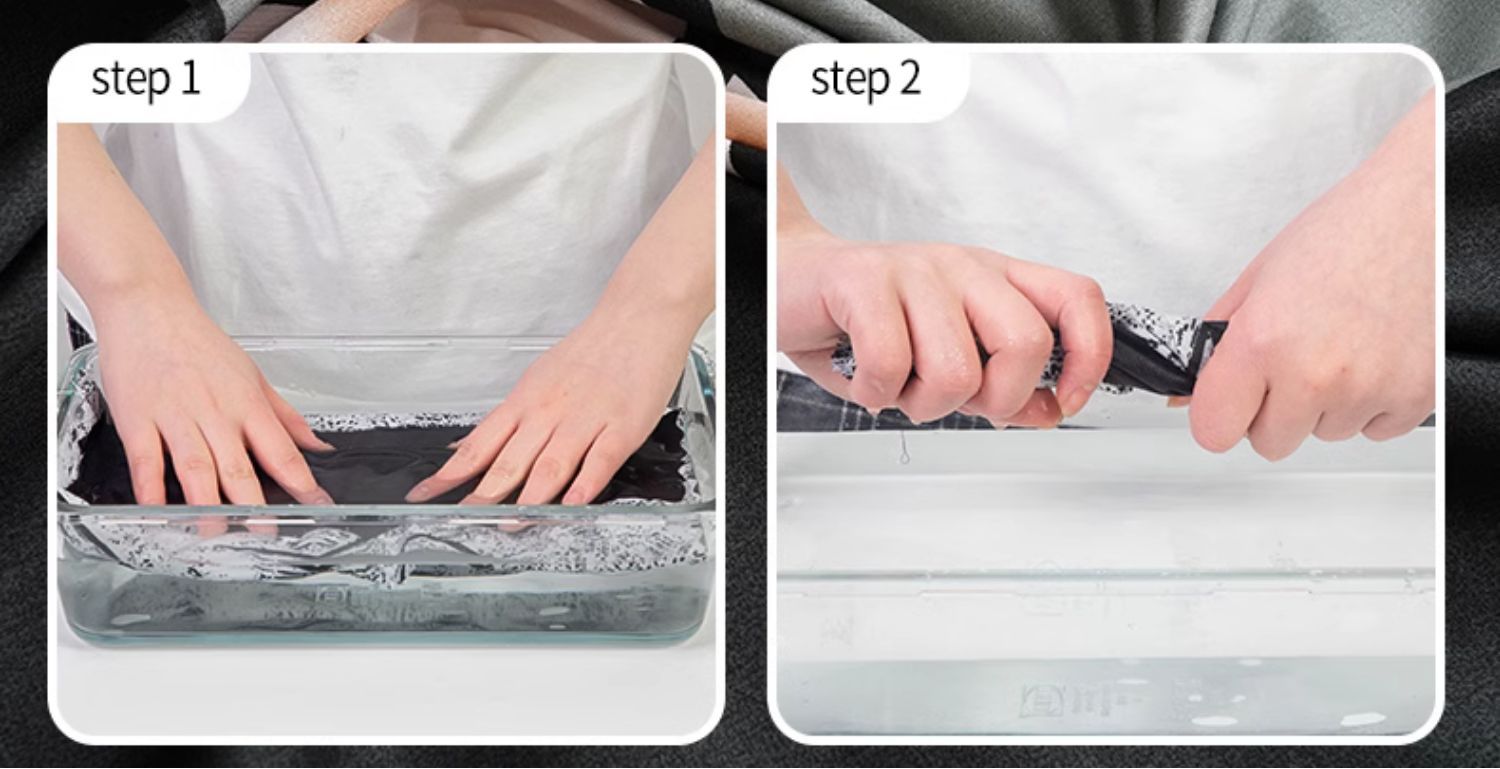 step 1

step 2