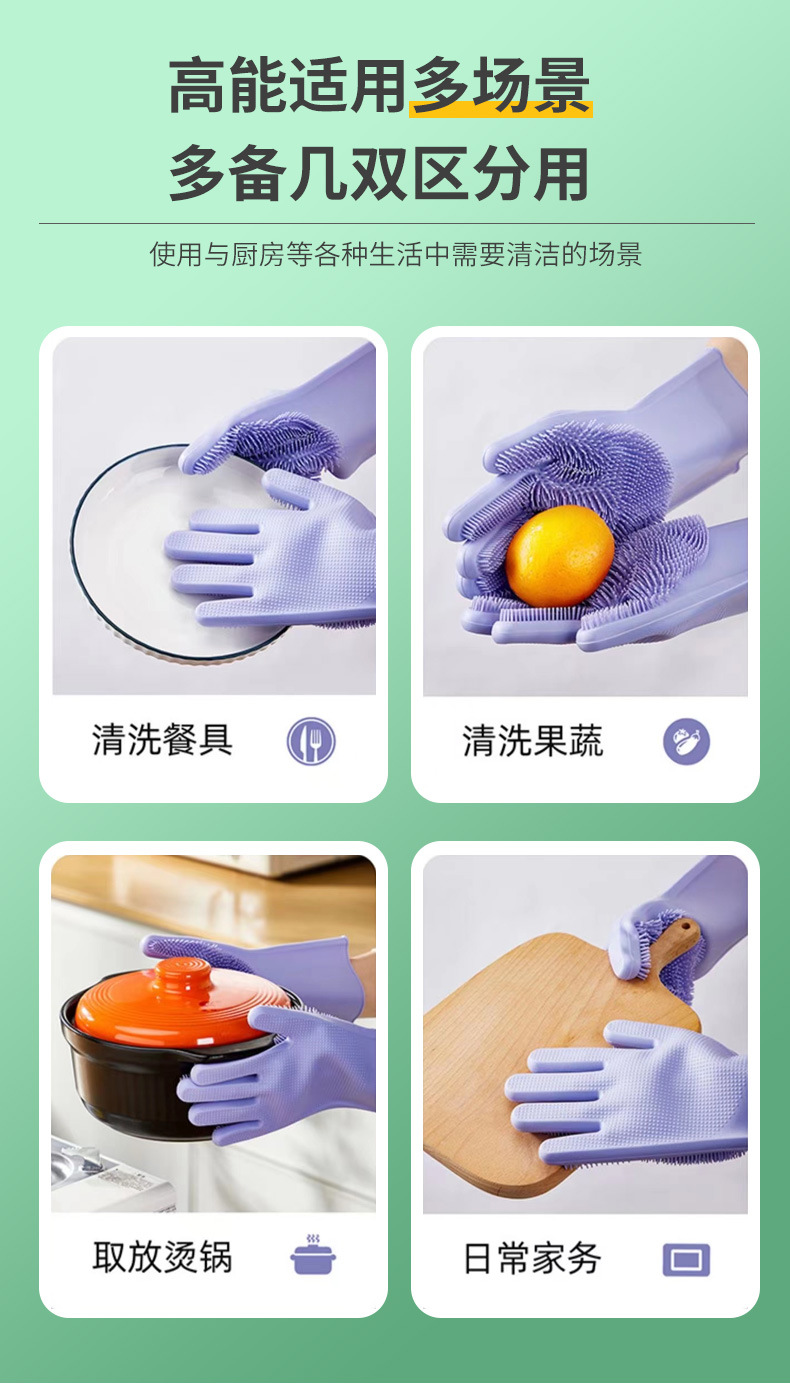 高能适用多场景
多备几双区分用

使用与厨房等各种生活中需要清洁的场景

清洗餐具

清洗果蔬

取放烫锅

日常家务