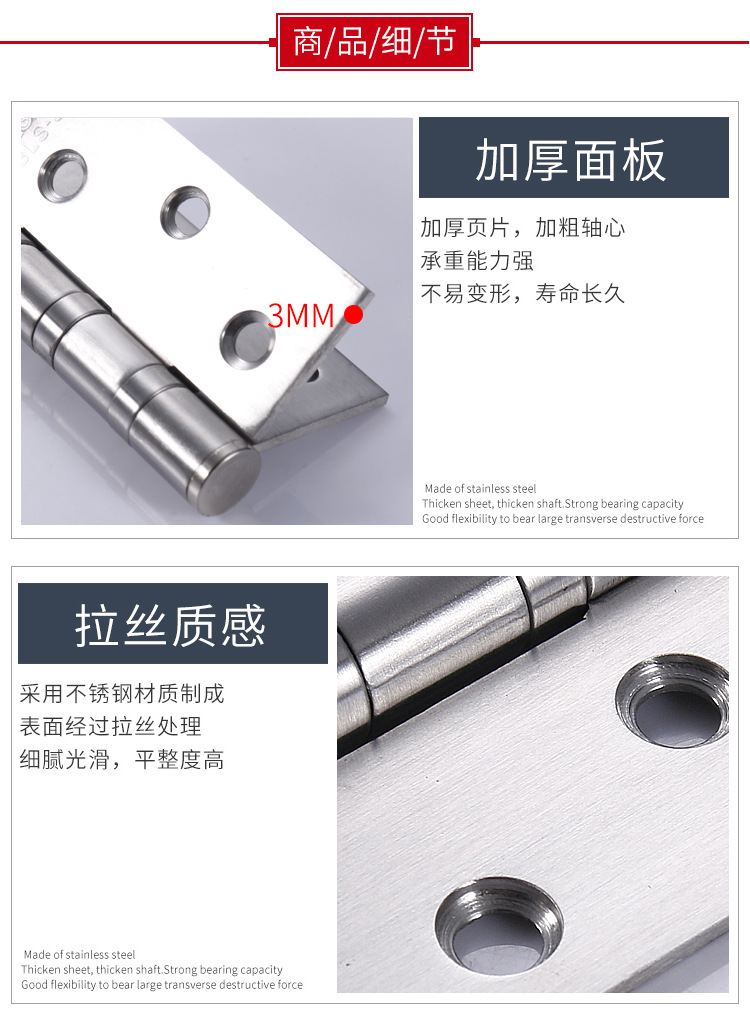 商/品/细/节

3MM

加厚面板

加厚页片，加粗轴心
承重能力强
不易变形，寿命长久

Made of stainless steel
Thicken sheet, thicken shaft.Strong bearing capacity
Good flexibility to bear large transverse destructive force

拉丝质感

采用不锈钢材质制成
表面经过拉丝处理
细腻光滑，平整度高

Made of stainless steel
Thicken sheet, thicken shaft.Strong bearing capacity
Good flexibility to bear large transverse destructive force