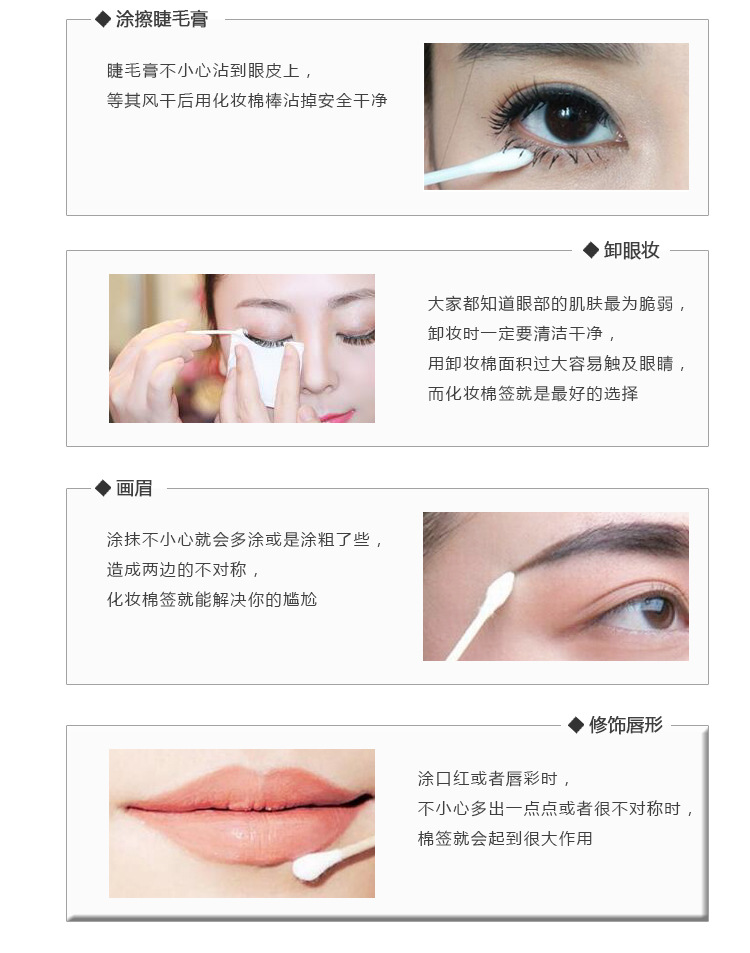 ◆ 涂擦睫毛膏

睫毛膏不小心沾到眼皮上，
等其风干后用化妆棉棒沾掉安全干净

◆ 卸眼妆

大家都知道眼部的肌肤最为脆弱，
卸妆时一定要清洁干净，
用卸妆棉面积过大容易触及眼睛，
而化妆棉签就是最好的选择

◆ 画眉

涂抹不小心就会多涂或是涂粗了些，
造成两边的不对称，
化妆棉签就能解决你的尴尬

◆ 修饰唇形

涂口红或者唇彩时，
不小心多出一点点或者很不对称时，
棉签就会起到很大作用