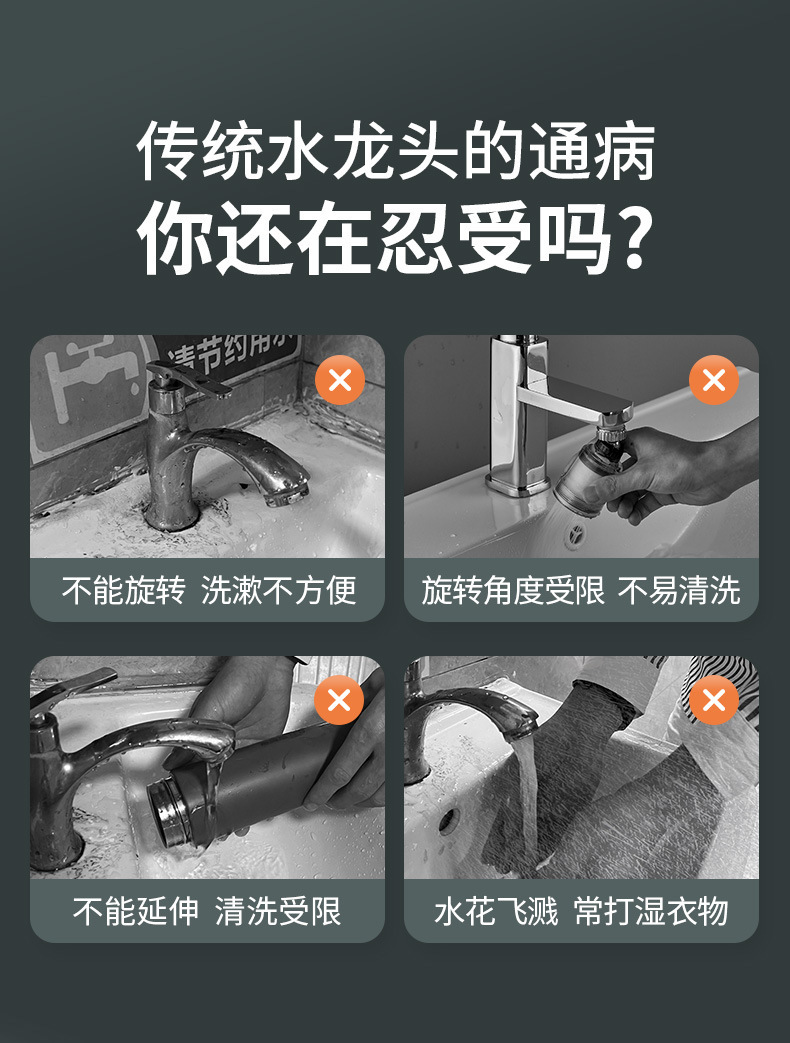 传统水龙头的通病
你还在忍受吗？

请节约用水

不能旋转 洗漱不方便

旋转角度受限 不易清洗

不能延伸 清洗受限

水花飞溅 常打湿衣物