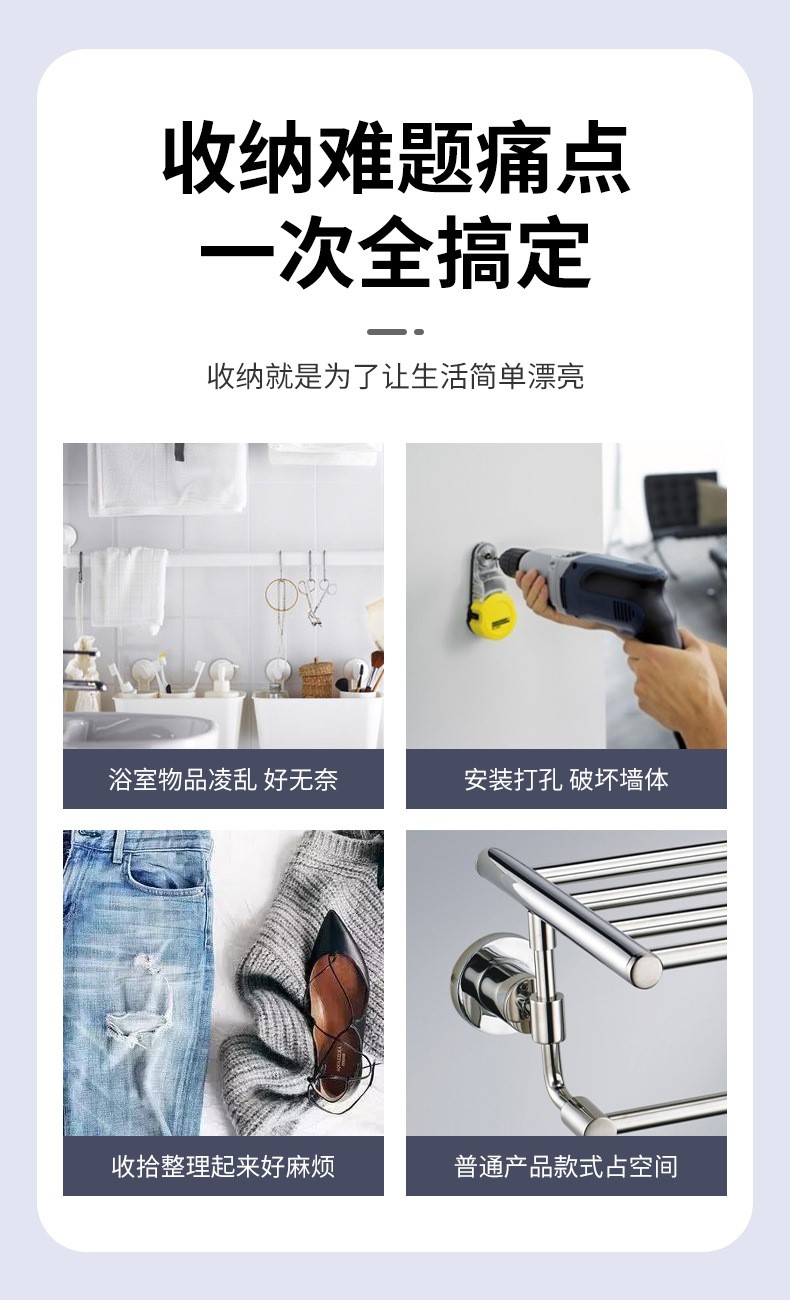 收纳难题痛点
一次全搞定

收纳就是为了让生活简单漂亮

浴室物品凌乱 好无奈

安装打孔 破坏墙体

收拾整理起来好麻烦

普通产品款式占空间