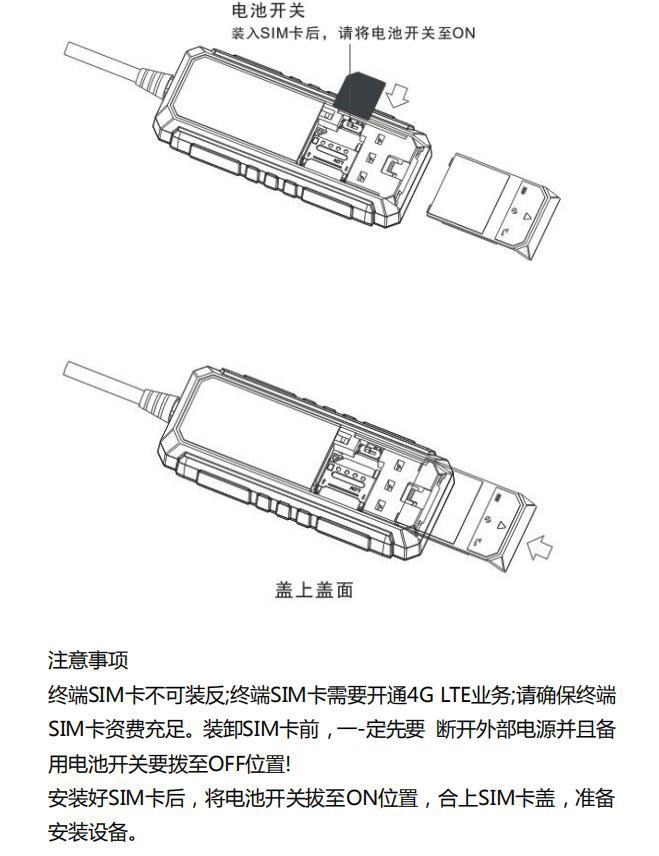 电池开关
装入SIM卡后，请将电池开关至ON

盖上盖面

注意事项
终端SIM卡不可装反;终端SIM卡需要开通4G LTE业务;请确保终端SIM卡资费充足。装卸SIM卡前，一-定先要 断开外部电源并且备用电池开关要拨至OFF位置!
安装好SIM卡后，将电池开关拔至ON位置，合上SIM卡盖，准备安装设备。