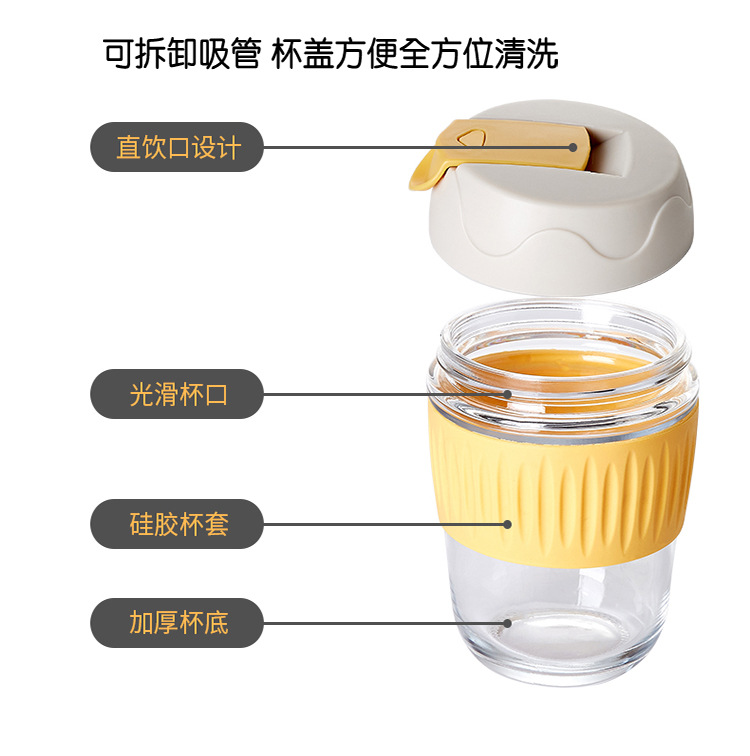 可拆卸吸管 杯盖方便全方位清洗

直饮口设计

光滑杯口

硅胶杯套

加厚杯底