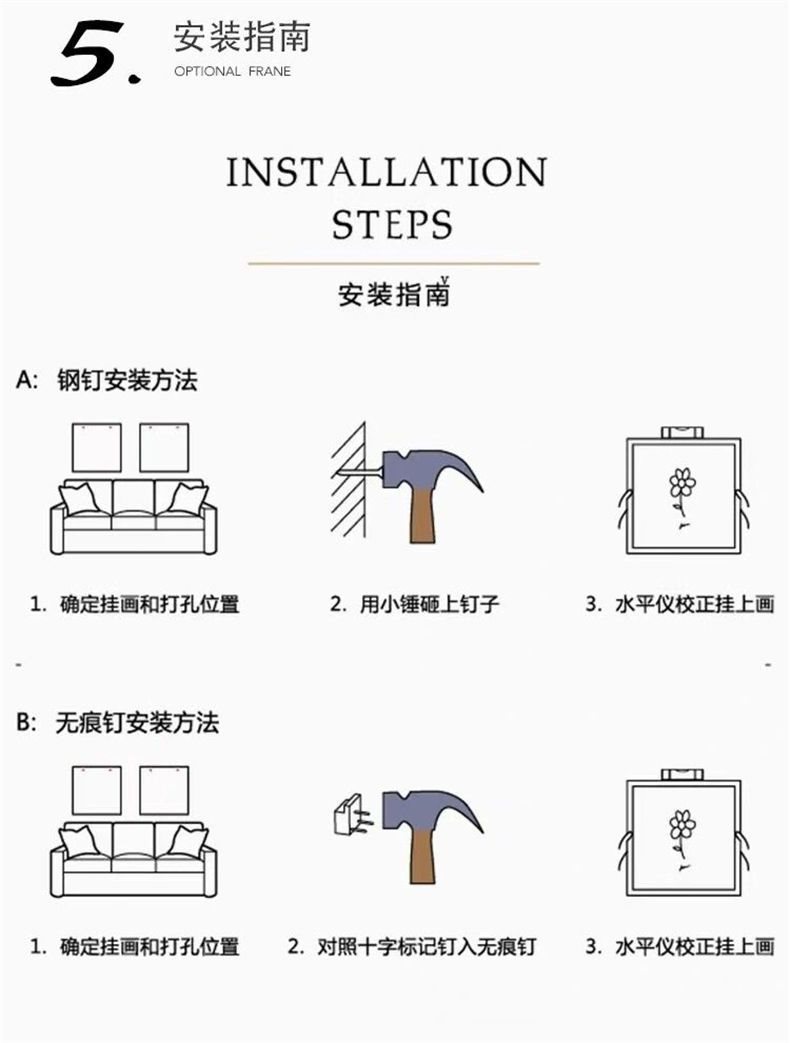 5. 安装指南
OPTIONAL FRANE

INSTALLATION STEPS
安装指南

A: 钢钉安装方法

1. 确定挂画和打孔位置

2. 用小锤砸上钉子

3. 水平仪校正挂上画

B: 无痕钉安装方法

1. 确定挂画和打孔位置

2. 对照十字标记钉入无痕钉

3. 水平仪校正挂上画