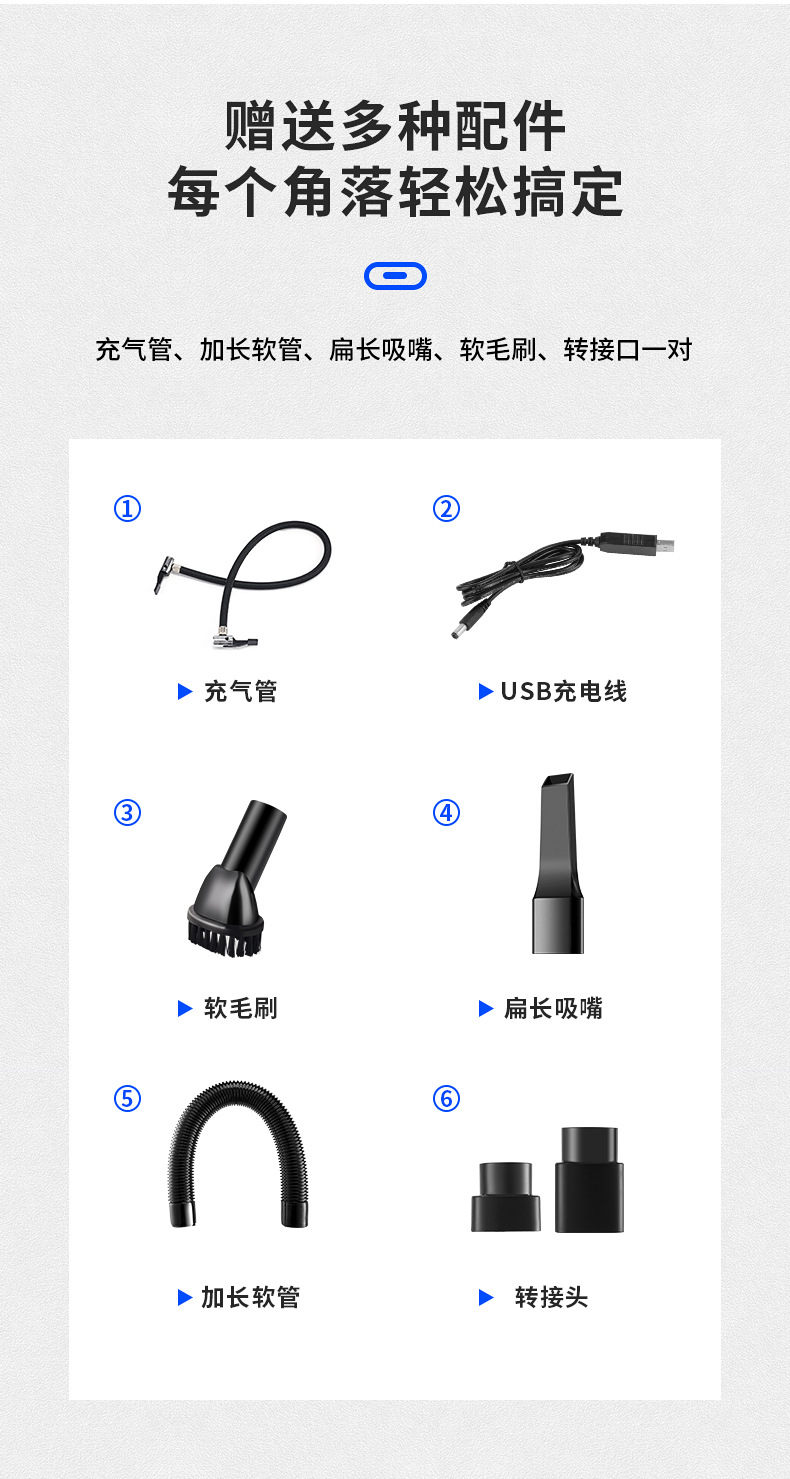 赠送多种配件
每个角落轻松搞定

充气管、加长软管、扁长吸嘴、软毛刷、转接口一对

①

▶ 充气管

②

▶ USB充电线

③

▶ 软毛刷

④

▶ 扁长吸嘴

⑤

▶ 加长软管

⑥

▶ 转接头