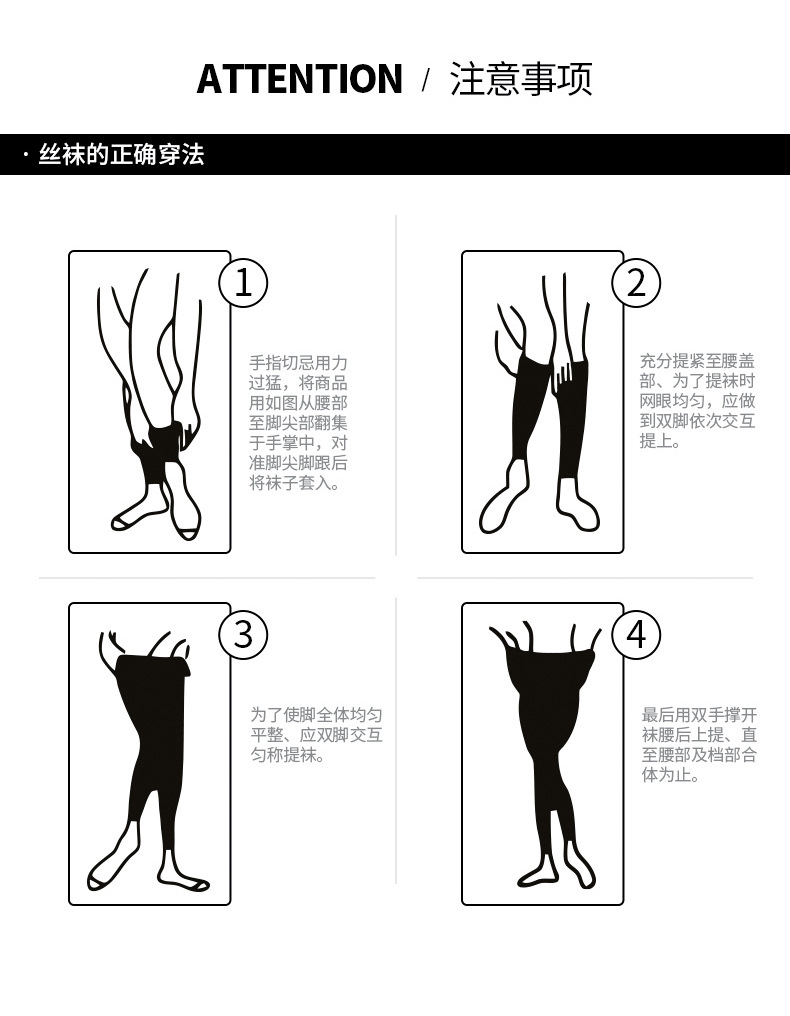 ATTENTION / 注意事项

· 丝袜的正确穿法

1

手指切忌用力过猛，将商品用如图从腰部至脚尖部翻集于手掌中，对准脚尖脚跟后将袜子套入。

2

充分提紧至腰盖部、为了提袜时网眼均匀，应做到双脚依次交互提上。

3

为了使脚全体均匀平整、应双脚交互匀称提袜。

4

最后用双手撑开袜腰后上提、直至腰部及档部合体为止。