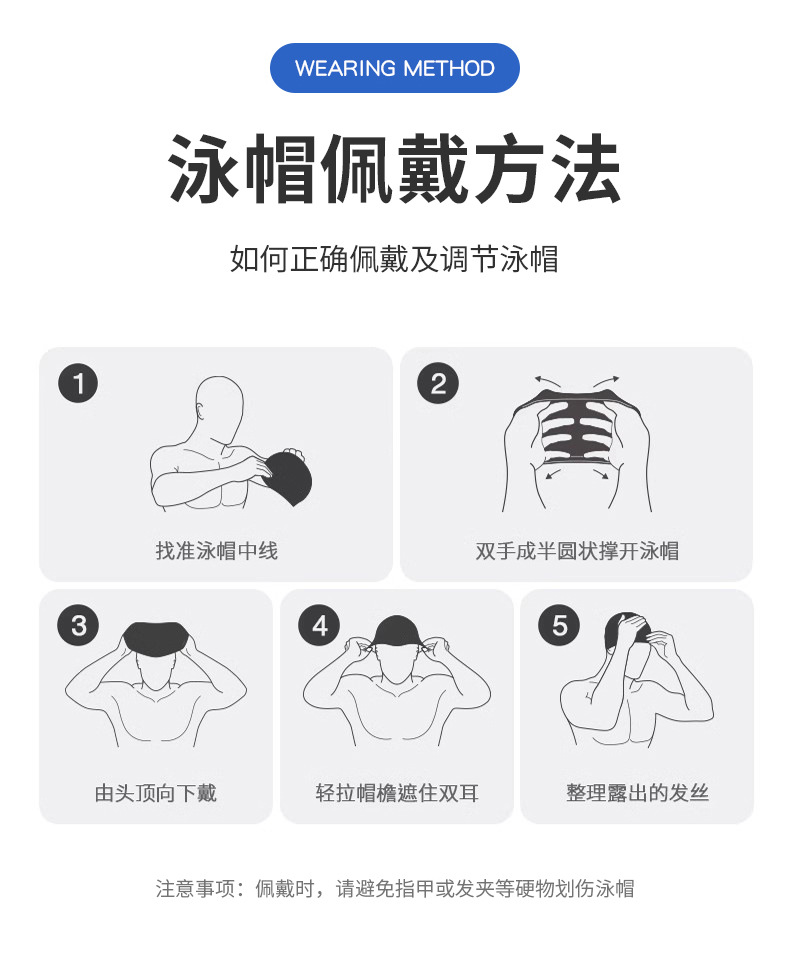 WEARING METHOD

泳帽佩戴方法

如何正确佩戴及调节泳帽

1
找准泳帽中线

2
双手成半圆状撑开泳帽

3
由头顶向下戴

4
轻拉帽檐遮住双耳

5
整理露出的发丝

注意事项：佩戴时，请避免指甲或发夹等硬物划伤泳帽