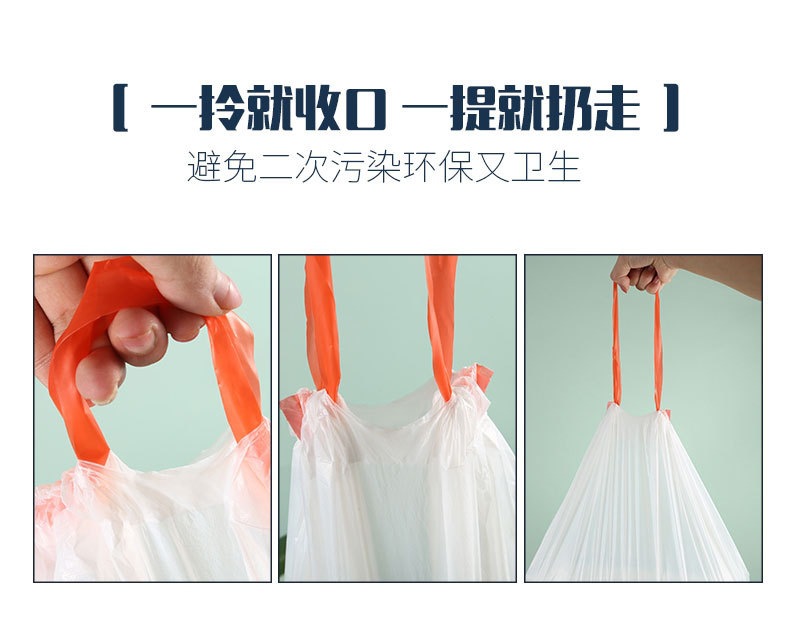 【 一拎就收口 一提就扔走 】
避免二次污染环保又卫生