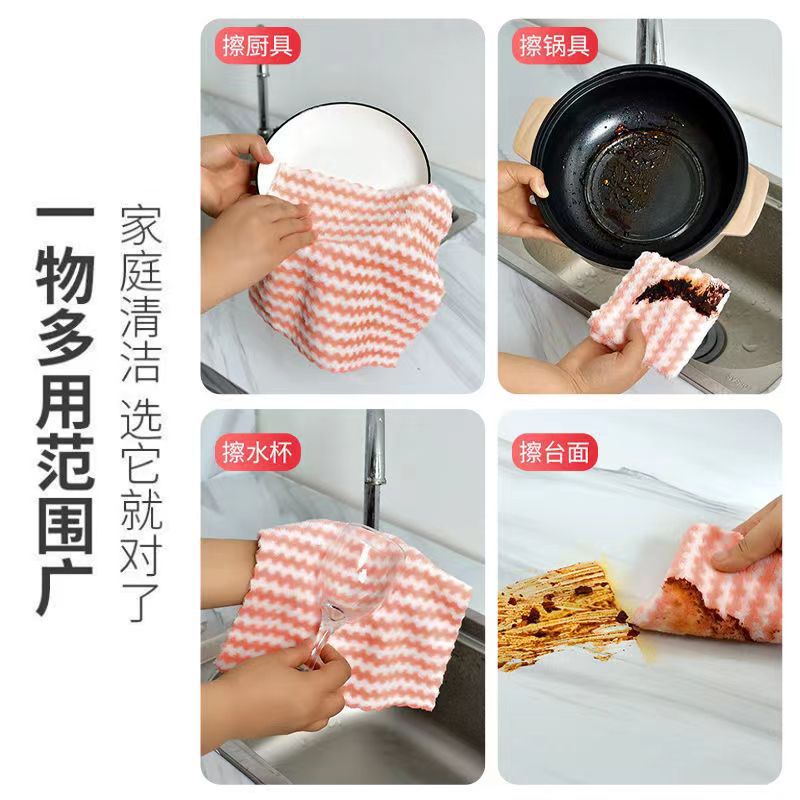 一物多用范围广

家庭清洁 选它就对了

擦厨具

擦锅具

擦水杯

擦台面