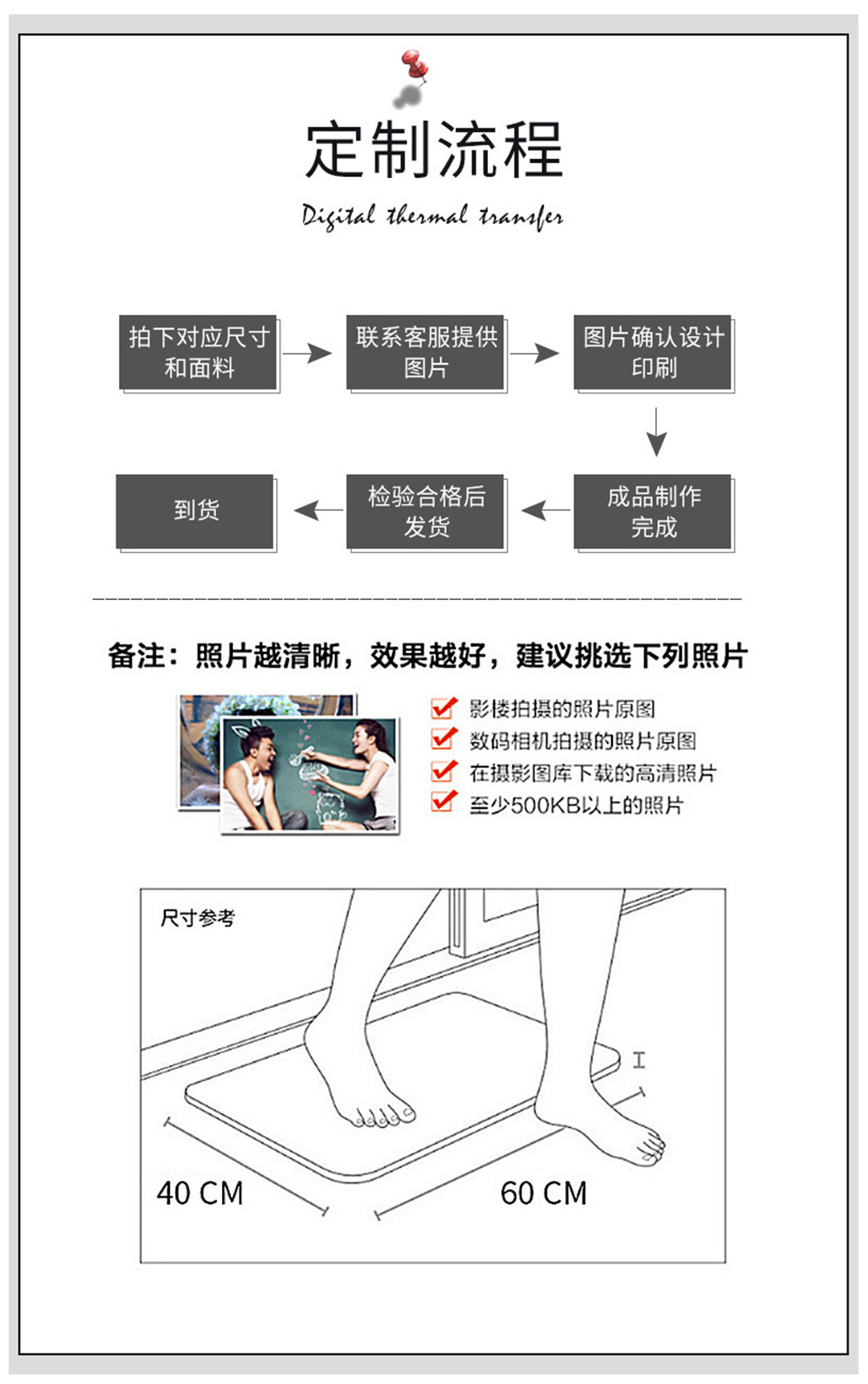 定制流程

Digital thermal transfer

拍下对应尺寸和面料

联系客服提供图片

图片确认设计印刷

成品制作完成

检验合格后发货

到货

备注：照片越清晰，效果越好，建议挑选下列照片

影楼拍摄的照片原图
数码相机拍摄的照片原图
在摄影图库下载的高清照片
至少500KB以上的照片

尺寸参考

40 CM

60 CM