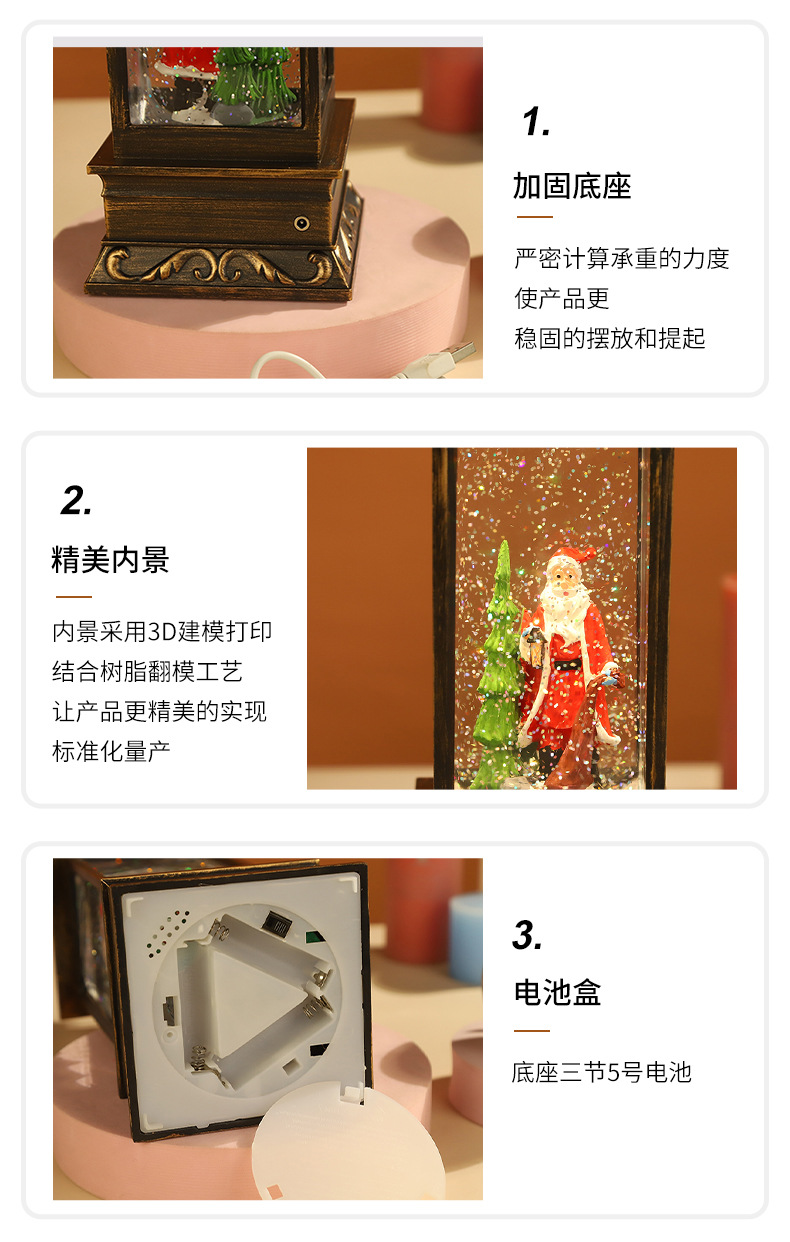 1.

加固底座

严密计算承重的力度
使产品更
稳固的摆放和提起

2.

精美内景

内景采用3D建模打印
结合树脂翻模工艺
让产品更精美的实现
标准化量产

3.

电池盒

底座三节5号电池