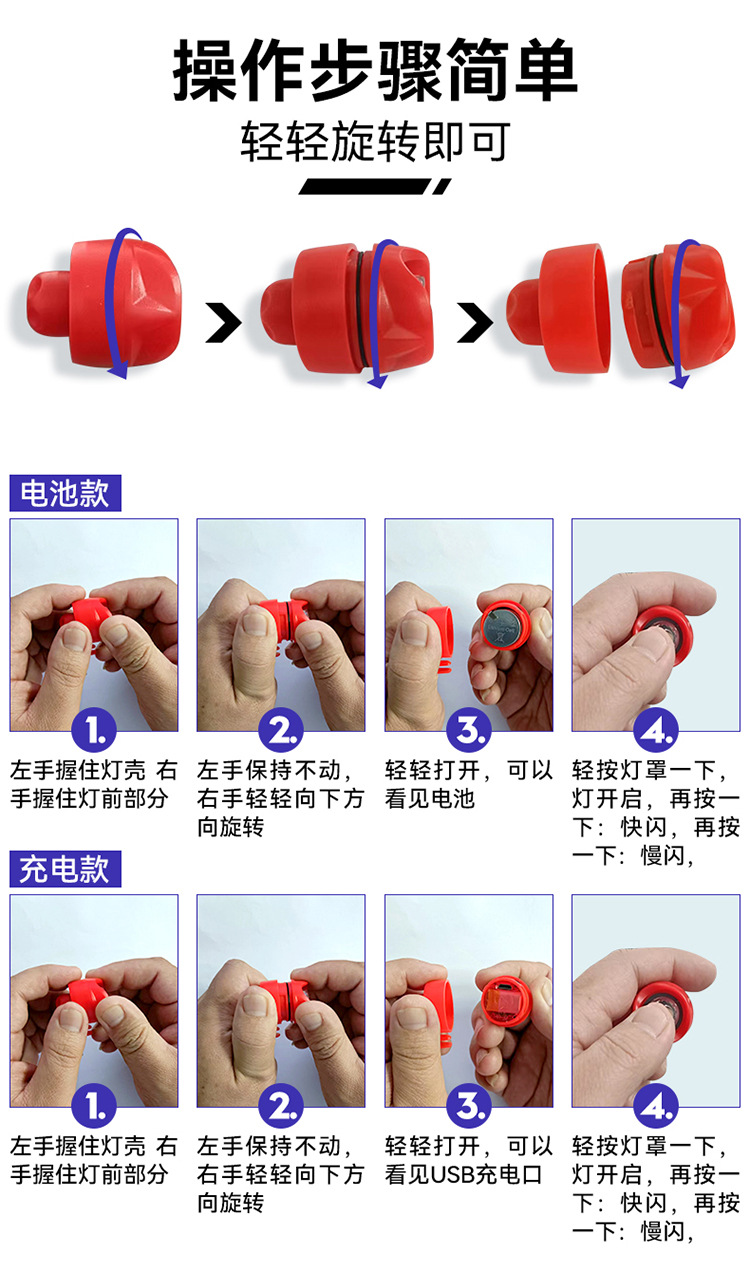 操作步骤简单
轻轻旋转即可

电池款

1.
左手握住灯壳 右手握住灯前部分

2.
左手保持不动，右手轻轻向下方向旋转

3.
轻轻打开，可以看见电池

4.
轻按灯罩一下，灯开启，再按一下：快闪，再按一下：慢闪，

充电款

1.
左手握住灯壳 右手握住灯前部分

2.
左手保持不动，右手轻轻向下方向旋转

3.
轻轻打开，可以看见USB充电口

4.
轻按灯罩一下，灯开启，再按一下：快闪，再按一下：慢闪，