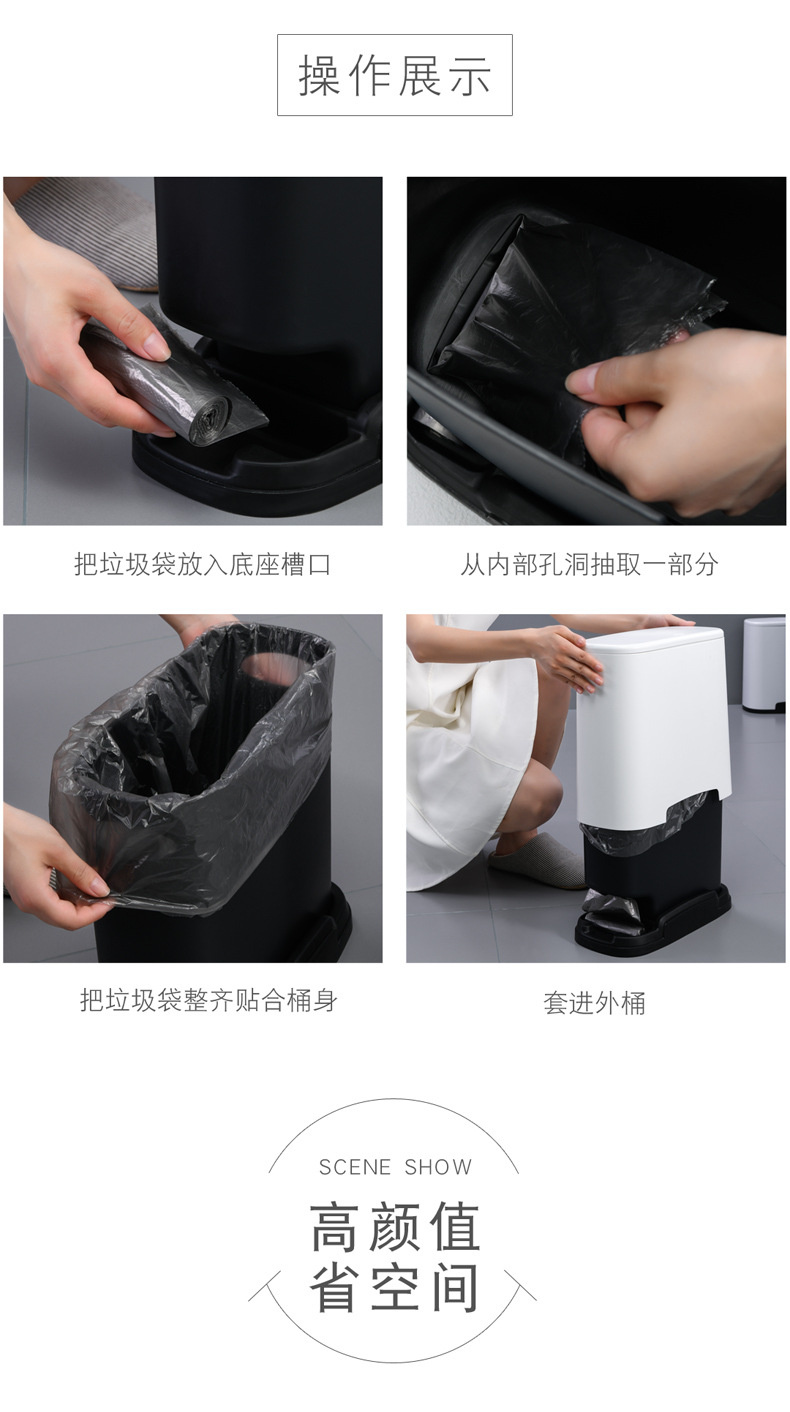 操作展示

把垃圾袋放入底座槽口

从内部孔洞抽取一部分

把垃圾袋整齐贴合桶身

套进外桶

SCENE SHOW

高颜值
省空间