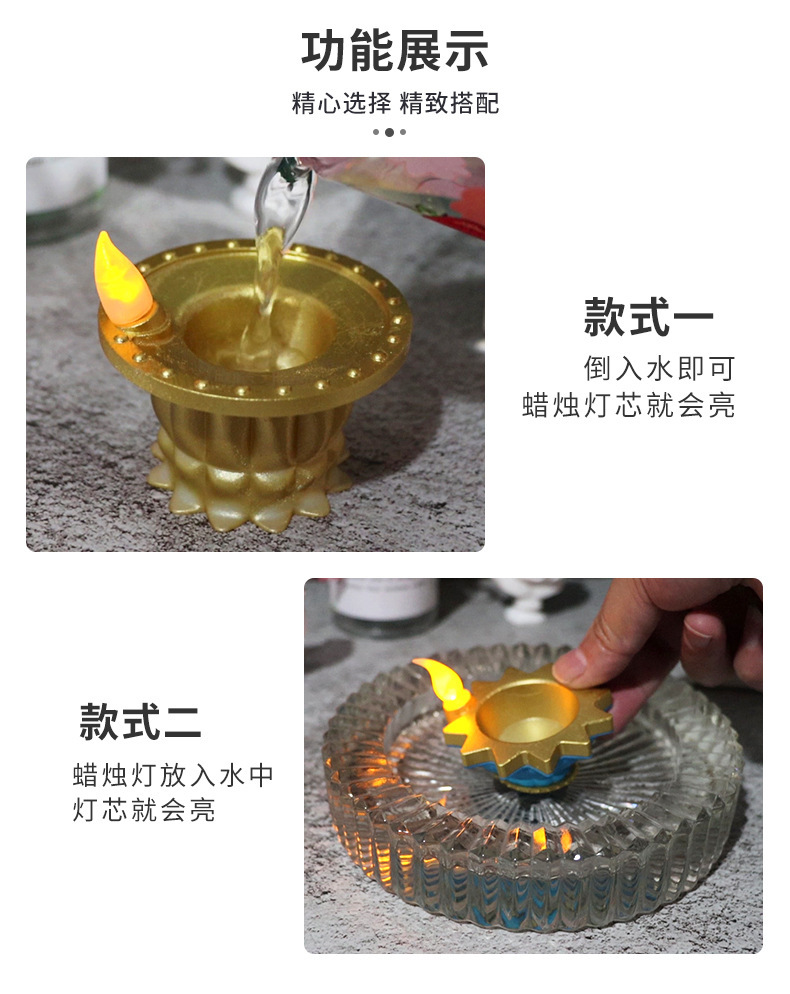 功能展示

精心选择 精致搭配

款式一

倒入水即可
蜡烛灯芯就会亮

款式二

蜡烛灯放入水中
灯芯就会亮