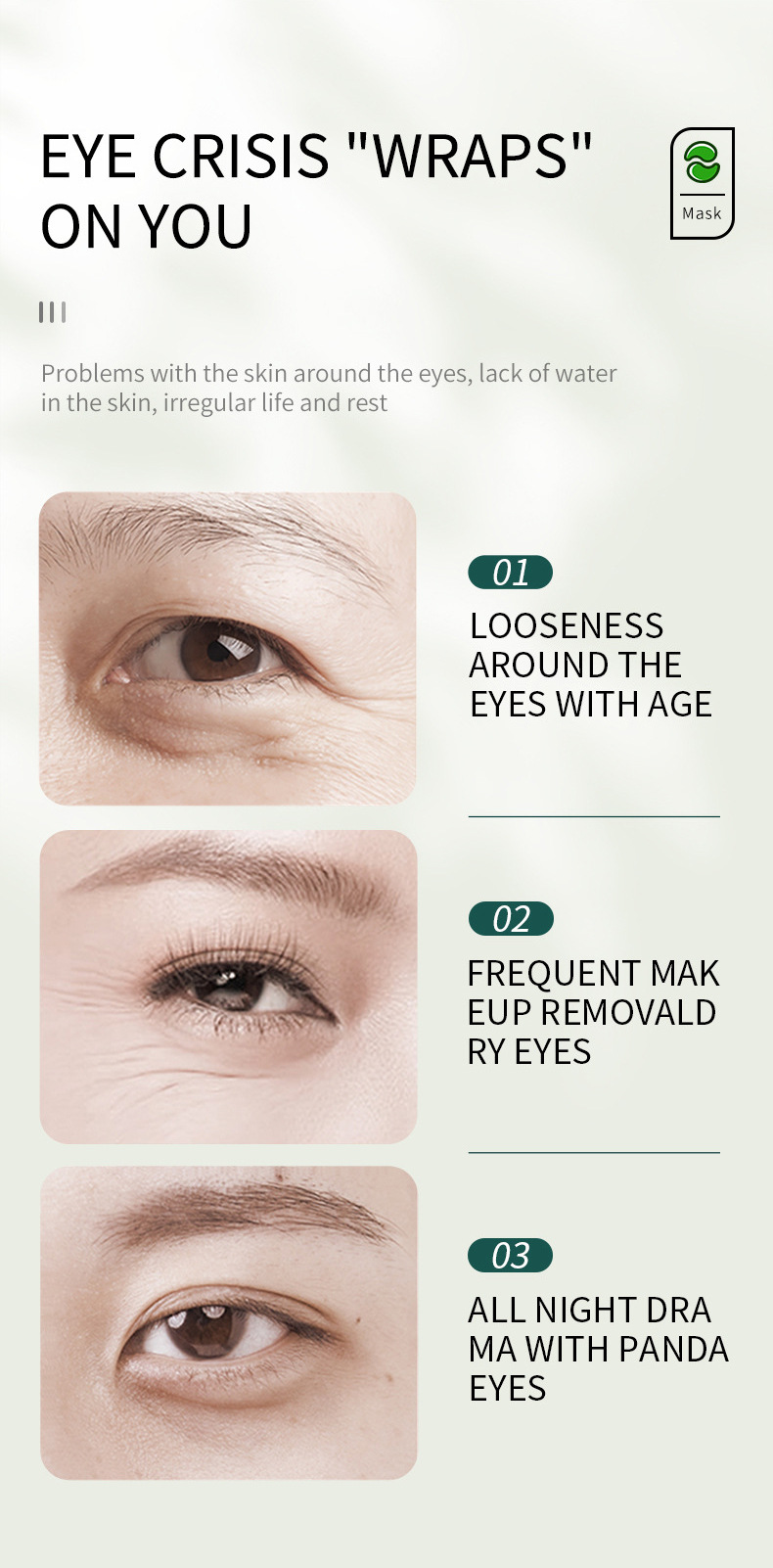 EYE CRISIS "WRAPS" ON YOU

Mask

Problems with the skin around the eyes, lack of water in the skin, irregular life and rest

01

LOOSENESS AROUND THE EYES WITH AGE

02

FREQUENT MAK EUP REMOVALD RY EYES

03

ALL NIGHT DRA MA WITH PANDA EYES