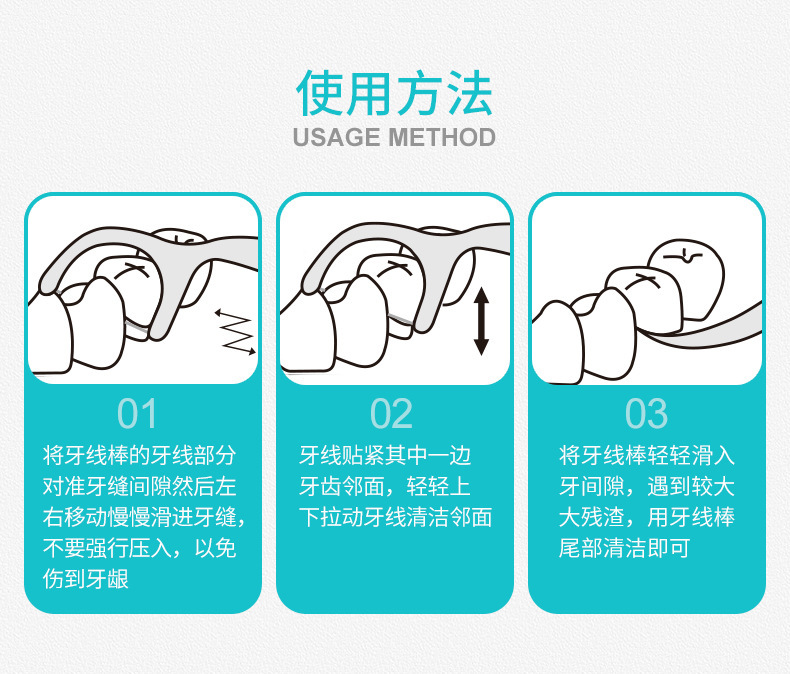 使用方法
USAGE METHOD

01
将牙线棒的牙线部分对准牙缝间隙然后左右移动慢慢滑进牙缝，不要强行压入，以免伤到牙龈

02
牙线贴紧其中一边牙齿邻面，轻轻上下拉动牙线清洁邻面

03
将牙线棒轻轻滑入牙间隙，遇到较大大残渣，用牙线棒尾部清洁即可