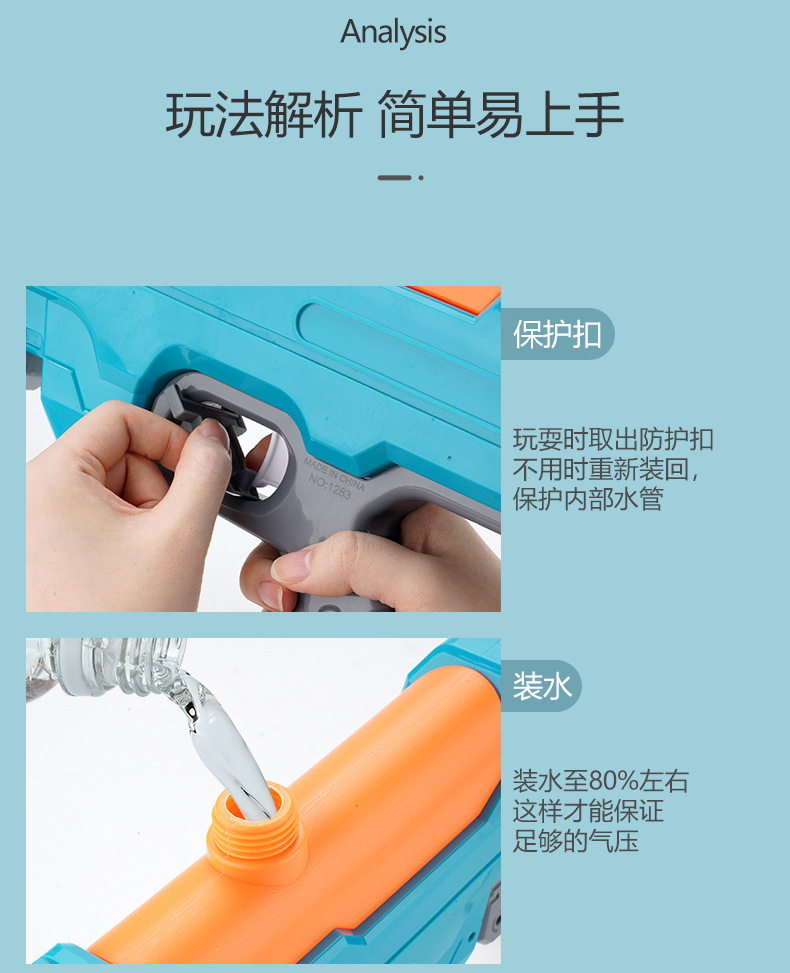 Analysis

玩法解析 简单易上手

MADE IN CHINA
NO:1283

保护扣

玩耍时取出防护扣
不用时重新装回，
保护内部水管

装水

装水至80%左右
这样才能保证
足够的气压