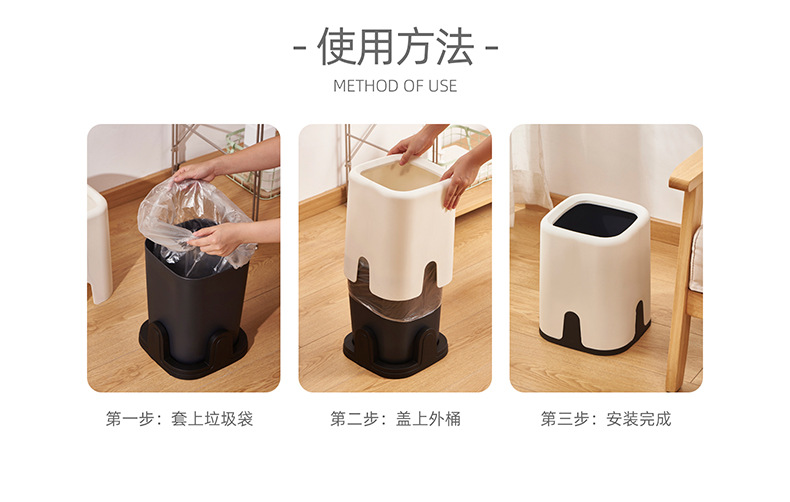 - 使用方法 -
METHOD OF USE

第一步：套上垃圾袋

第二步：盖上外桶

第三步：安装完成