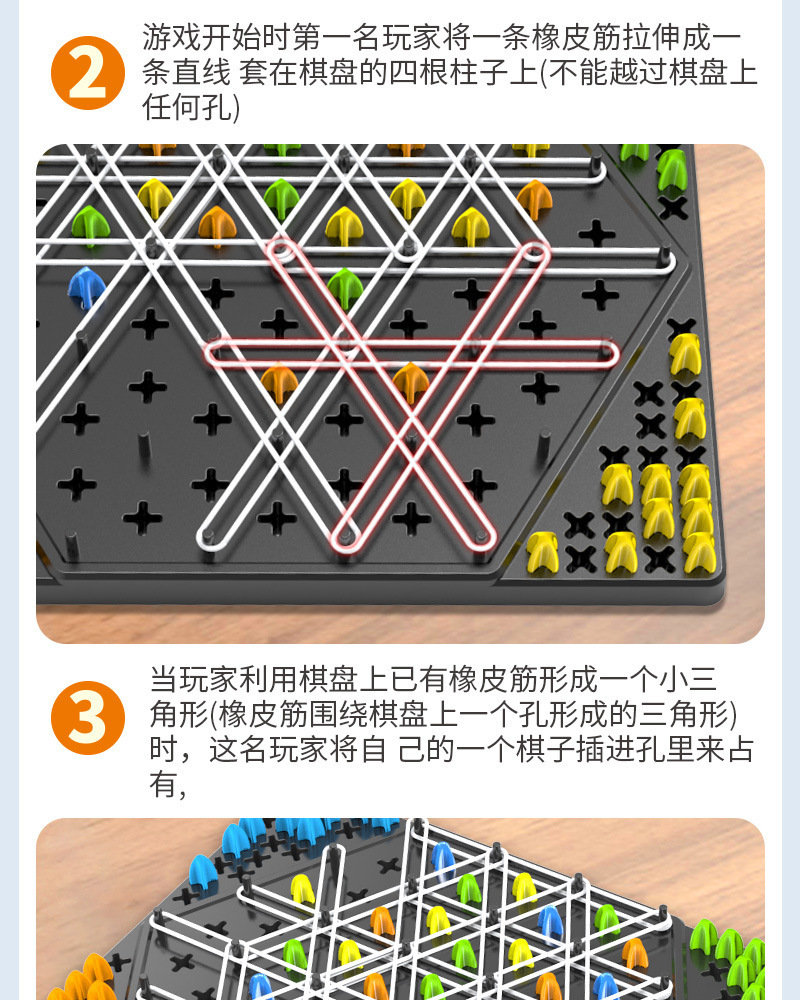 2

游戏开始时第一名玩家将一条橡皮筋拉伸成一条直线 套在棋盘的四根柱子上(不能越过棋盘上任何孔)

3

当玩家利用棋盘上已有橡皮筋形成一个小三角形(橡皮筋围绕棋盘上一个孔形成的三角形)时，这名玩家将自 己的一个棋子插进孔里来占有,