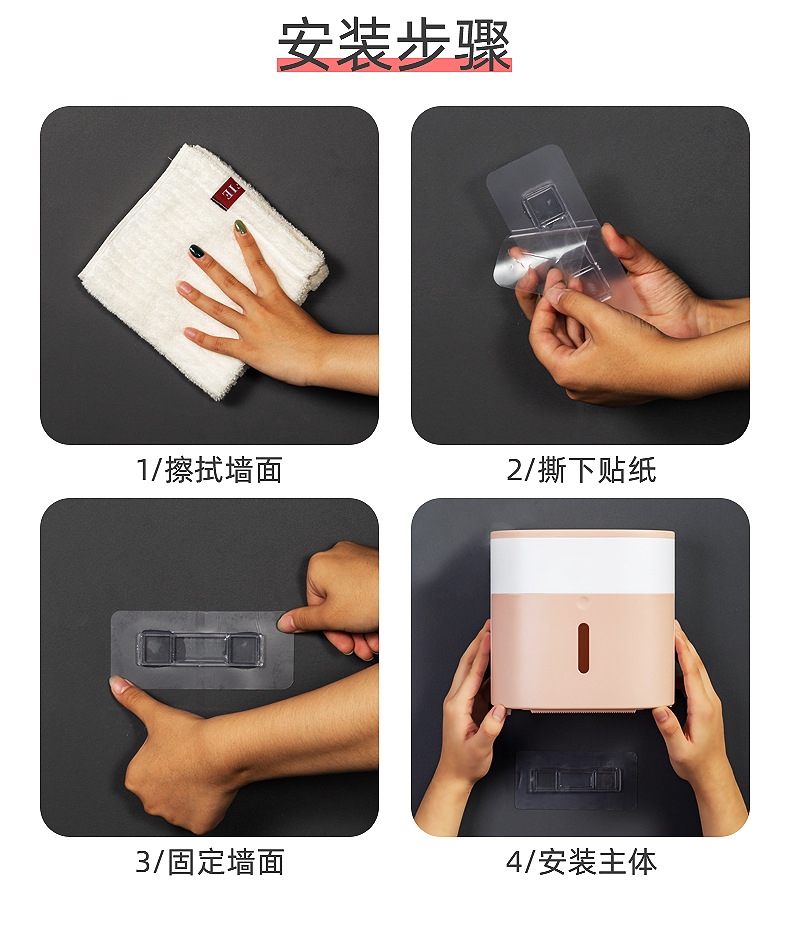 安装步骤

1/擦拭墙面

2/撕下贴纸

3/固定墙面

4/安装主体