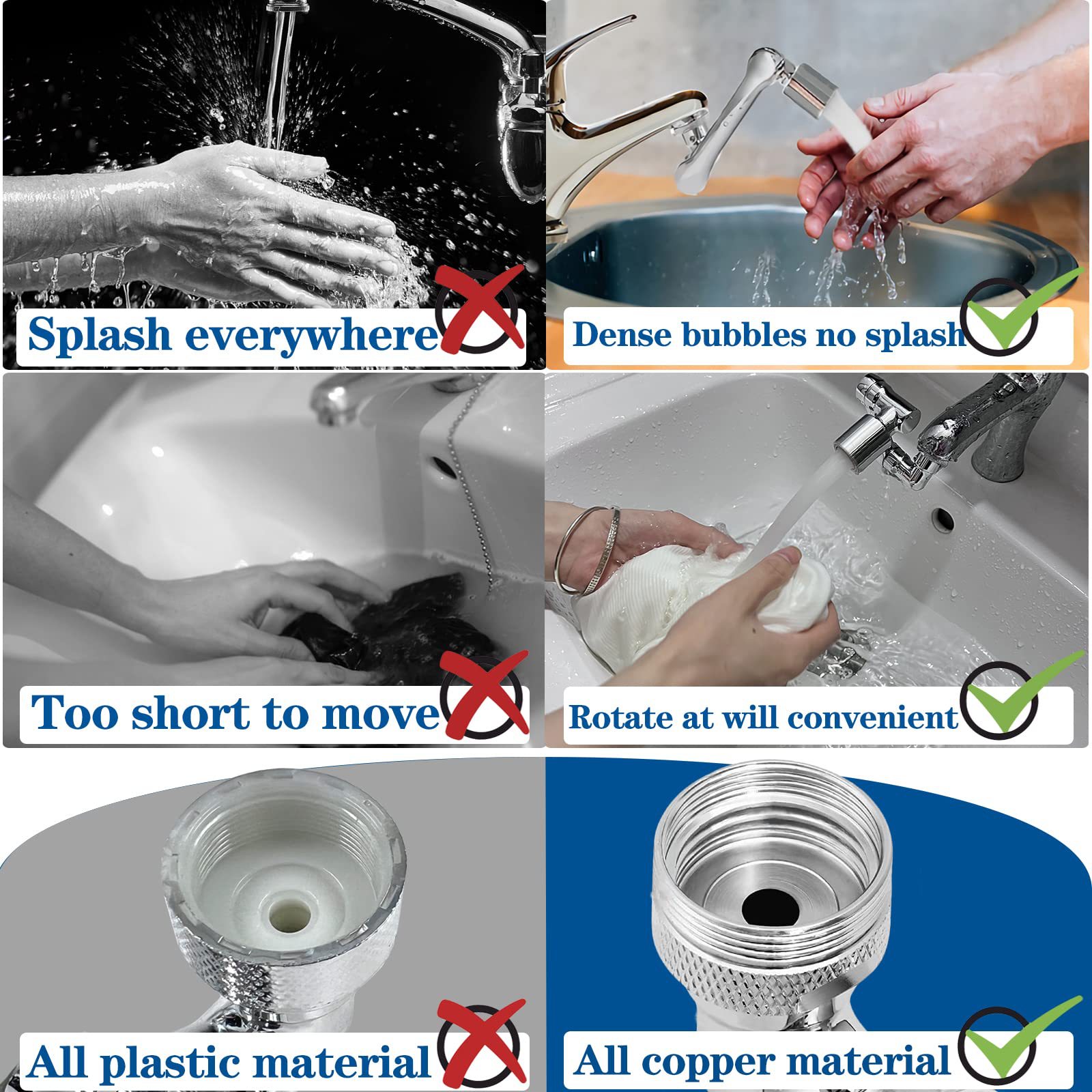 Splash everywhere

Dense bubbles no splash

Too short to move

Rotate at will convenient

All plastic material

All copper material