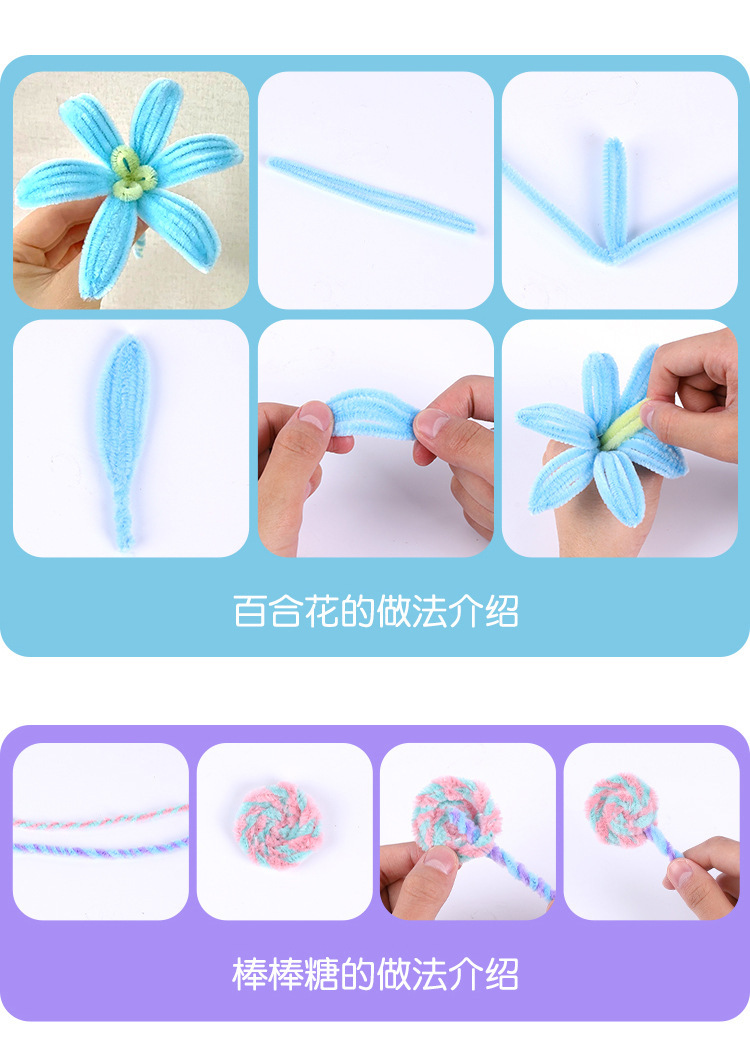 百合花的做法介绍

棒棒糖的做法介绍