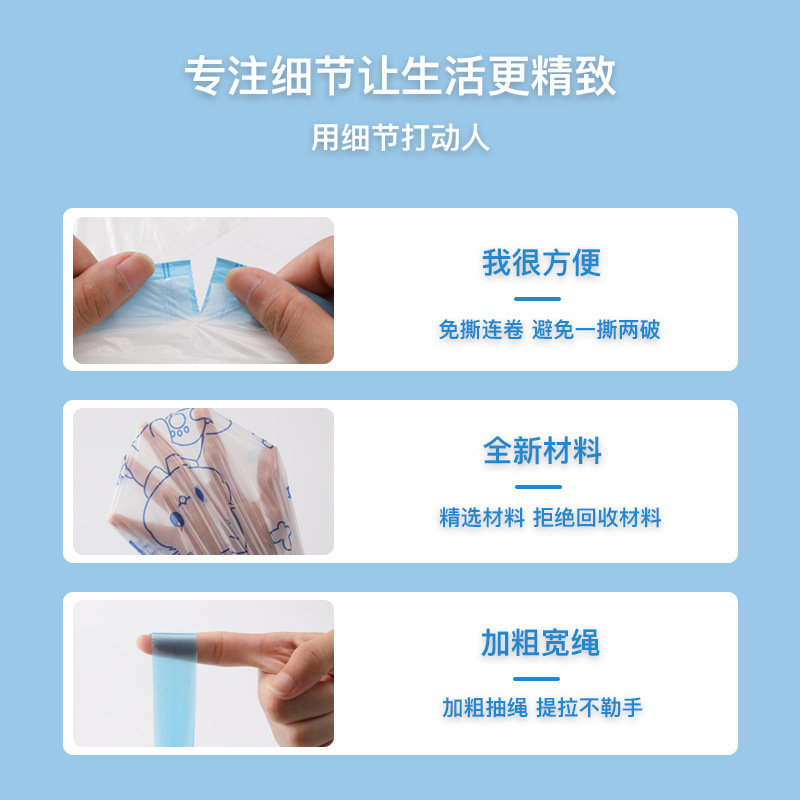 专注细节让生活更精致

用细节打动人

我很方便

免撕连卷 避免一撕两破

全新材料

精选材料 拒绝回收材料

加粗宽绳

加粗抽绳 提拉不勒手